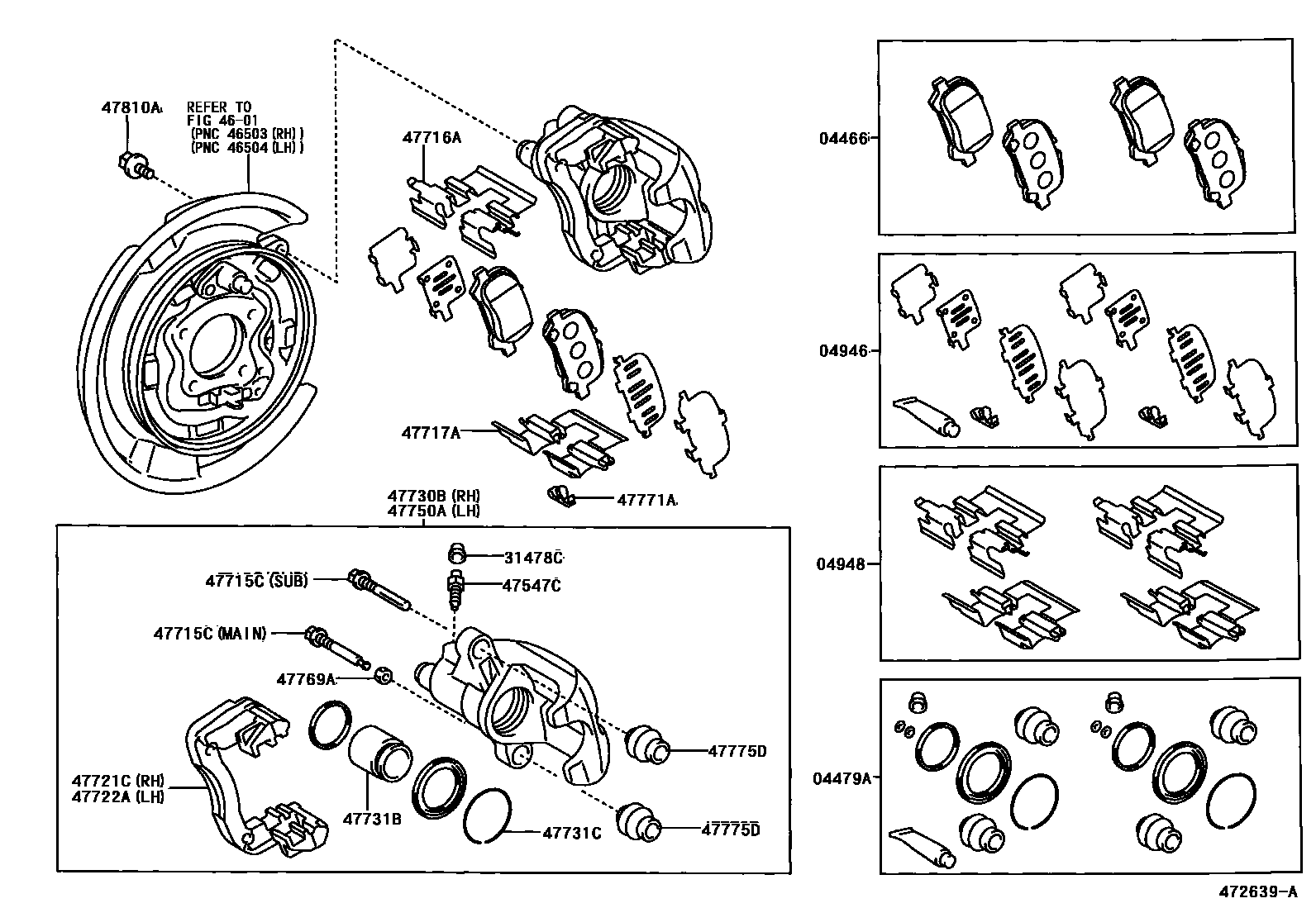 47810A

REFER TO
FIG 46-01
(PNC 46503 (RH))
(PNC 46504 (LH))

47716A

47717A

47771A

47730B (RH)
47750A (LH)

31478C

47715C (SUB)

47547C

47715C (MAIN)

47769A

47775D

47721C (RH)
47722A (LH)

47731B

47731C

47775D

04466

04946

04948

04479A

472639-A