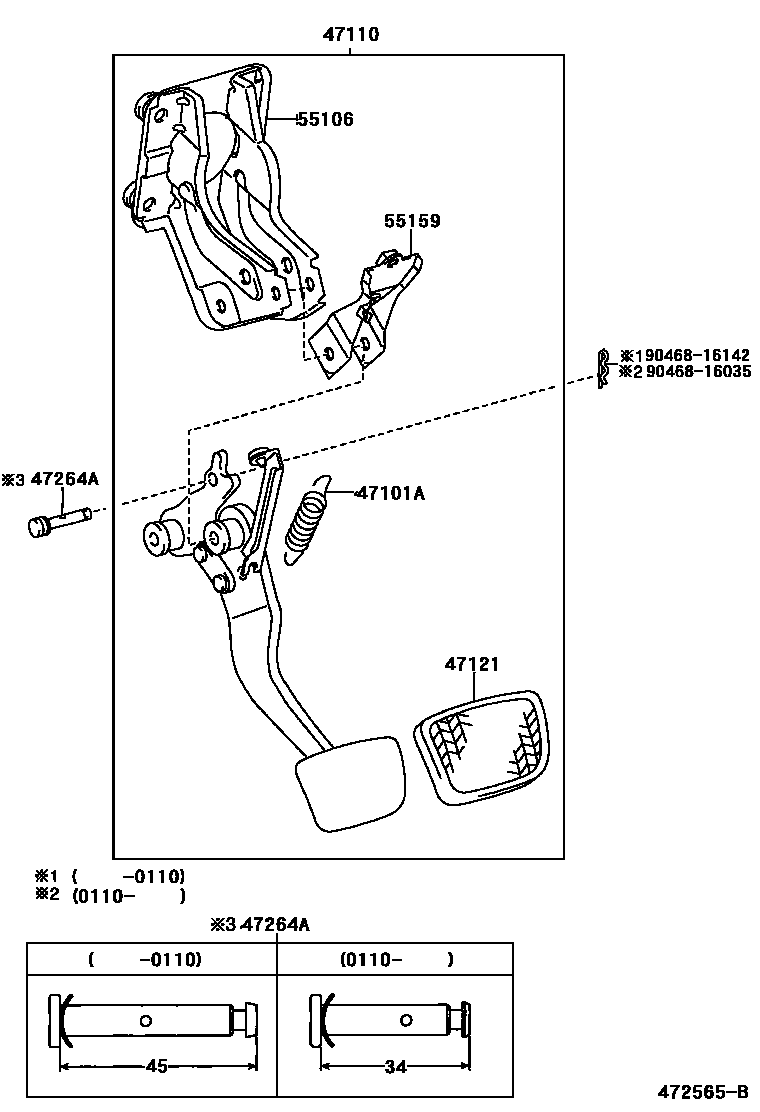 47110

55106

55159

※1 90468-16142
※2 90468-16035

※3 47264A

47101A

47121

※1 (  -0110)
※2 (0110-  )

※3 47264A

| (  -0110) | (0110-  ) |
|---|---|
| 45 | 34 |

472565-B