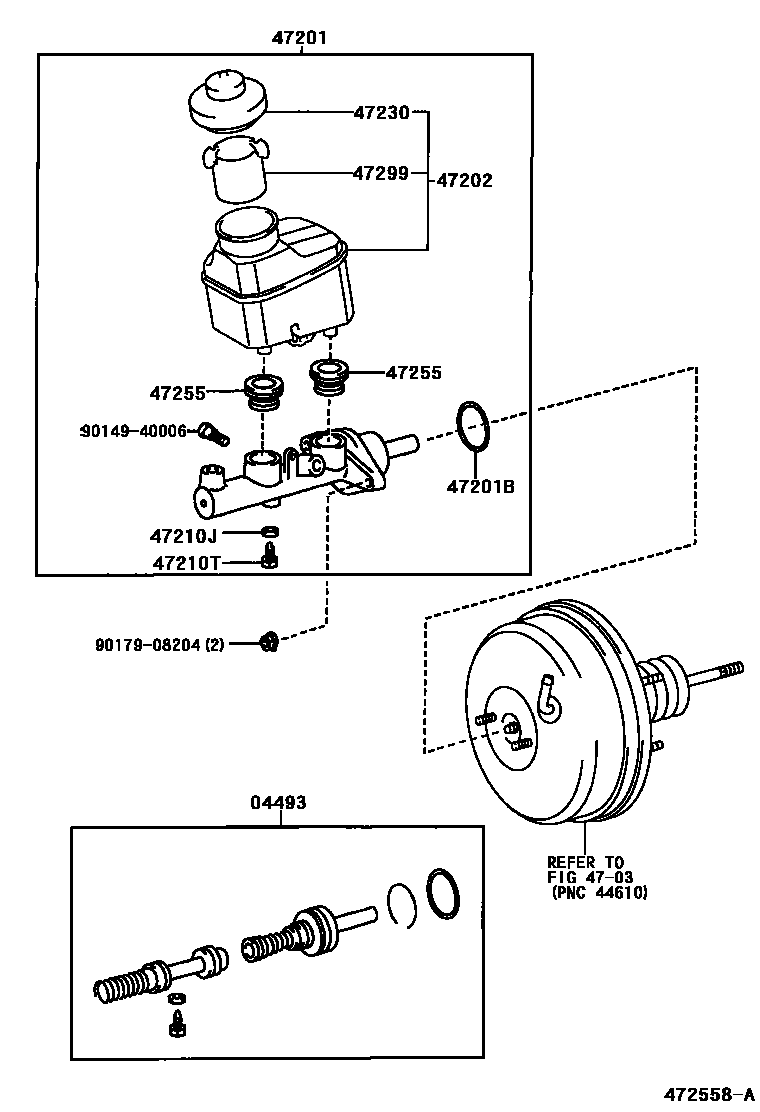 47201

47230
47299
47202

47255
47255

90149-40006

47201B

47210J
47210T

90179-08204 (2)

04493

REFER TO
FIG 47-03
(PNC 44610)

472558-A