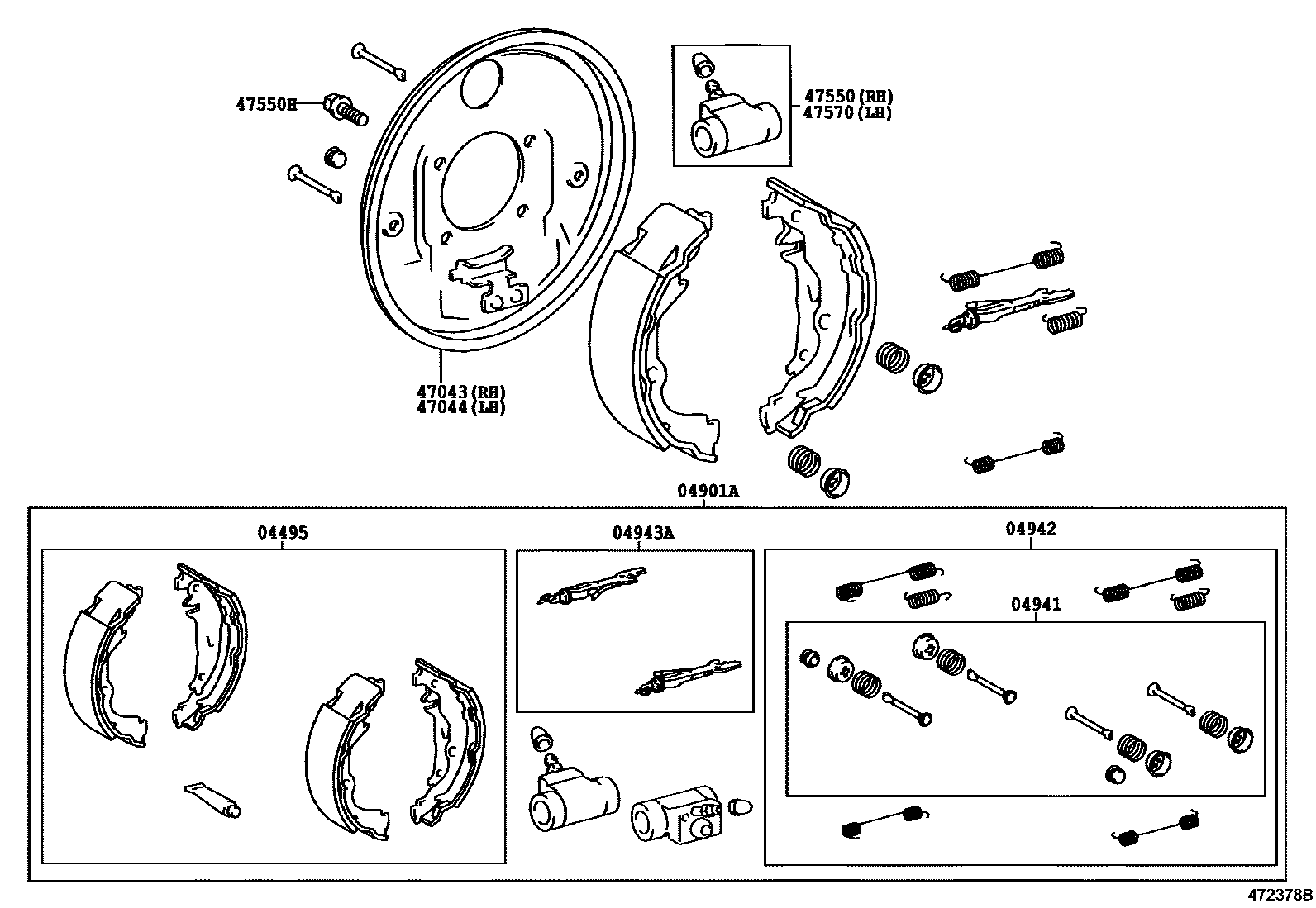 47550H

47550 (RH)
47570 (LH)

47043 (RH)
47044 (LH)

04901A

04495

04943A

04942

04941

472378B