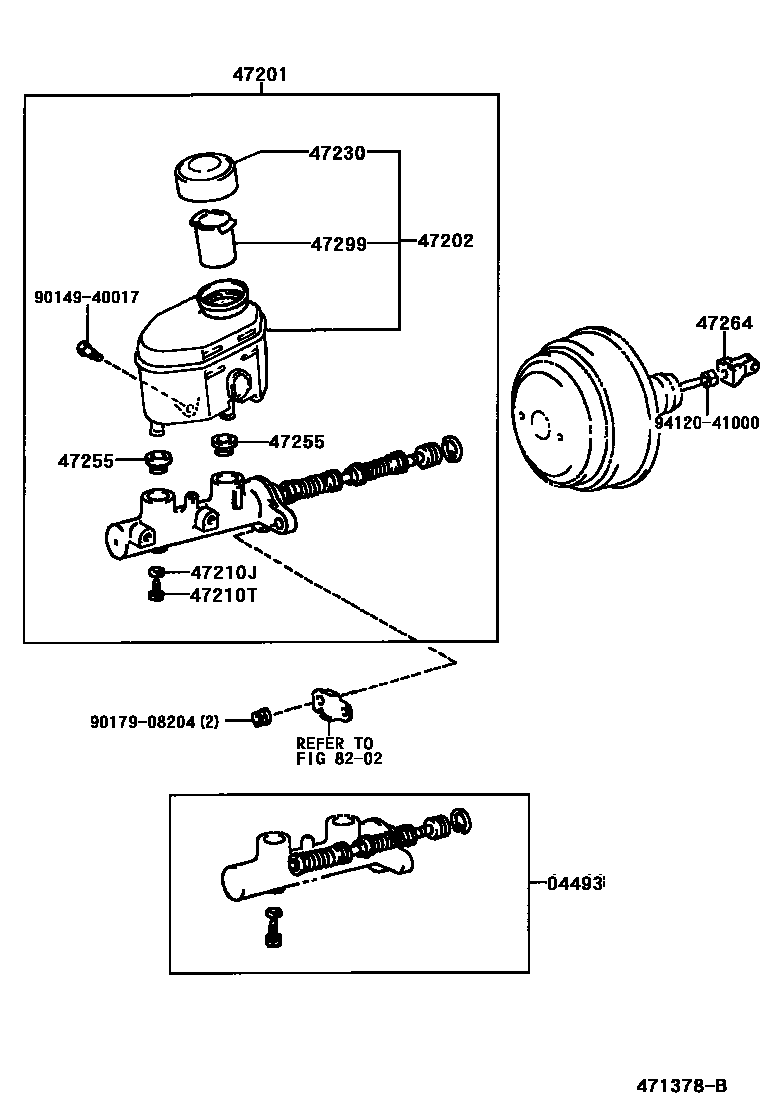 47201
47230
47299
47202
90149-40017
47264
94120-41000
47255
47255
47210J
47210T
90179-08204 (2)
REFER TO
FIG 82-02
04493
471378-B