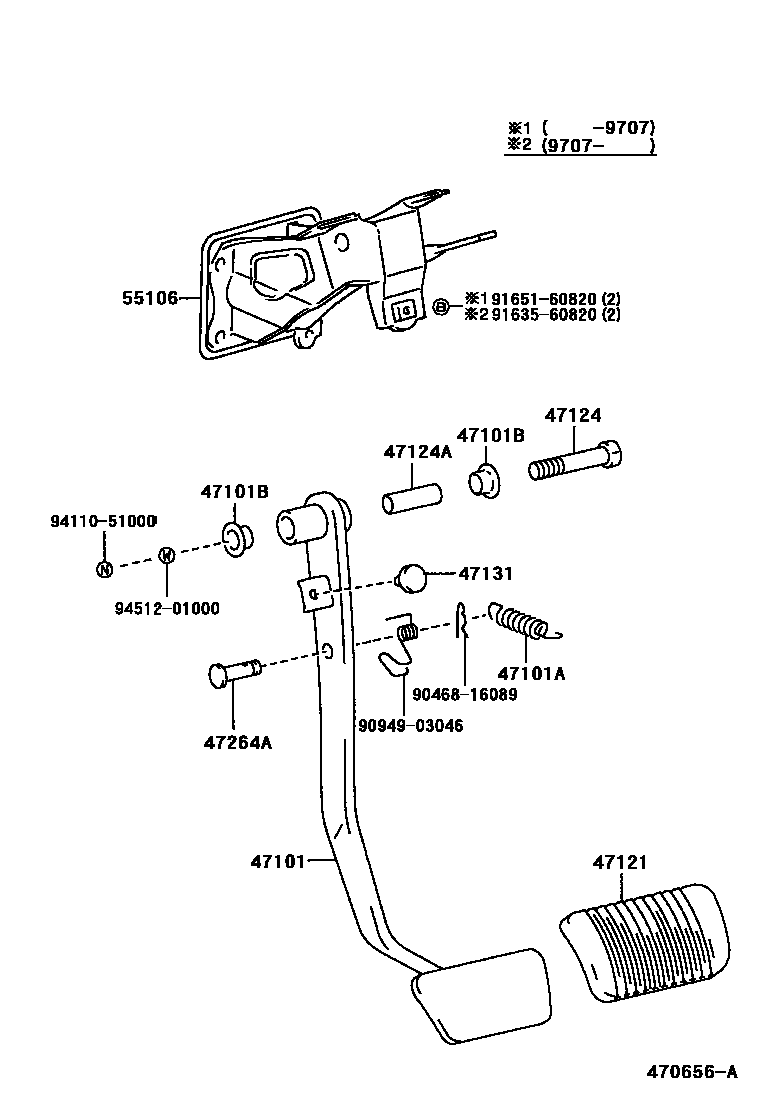 ※1 ( -9707)
※2 (9707- )

55106

B ※1 91651-60820 (2)
※2 91635-60820 (2)

47124
47101B
47124A

47101B

94110-51000
N
W
94512-01000

47131

47101A
90468-16089

90949-03046

47264A

47101

47121

470656-A