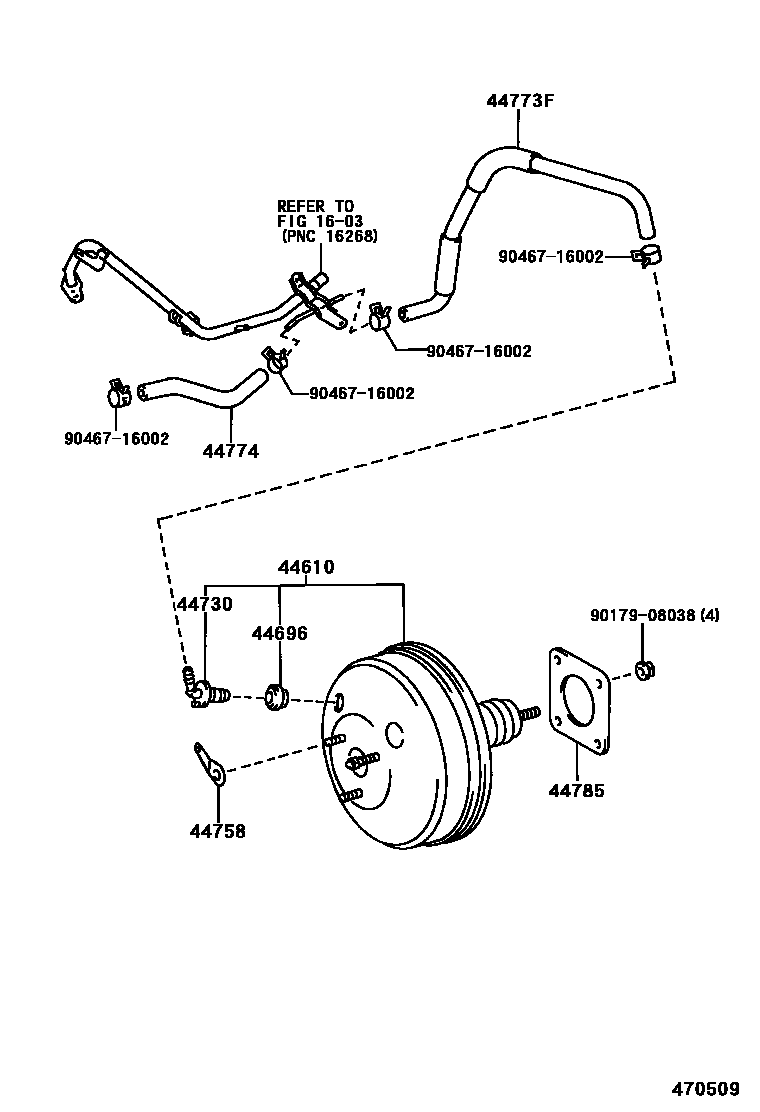 44773F

REFER TO
FIG 16-03
(PNC 16268)

90467-16002

90467-16002

90467-16002

90467-16002

44774

44610

44730

44696

90179-08038 (4)

44785

44758

470509