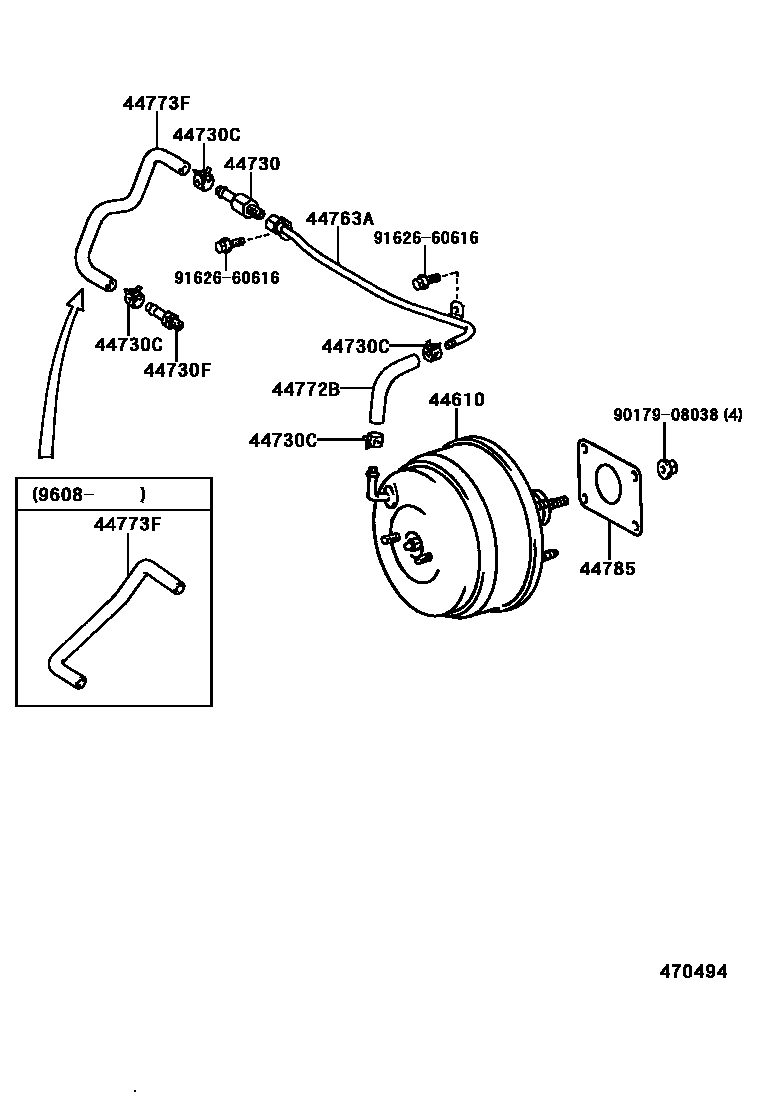 44773F
44730C
44730
44763A
91626-60616
91626-60616
44730C
44730F
44730C
44772B
44610
90179-08038 (4)
44730C
44785
(9608- )
44773F
470494