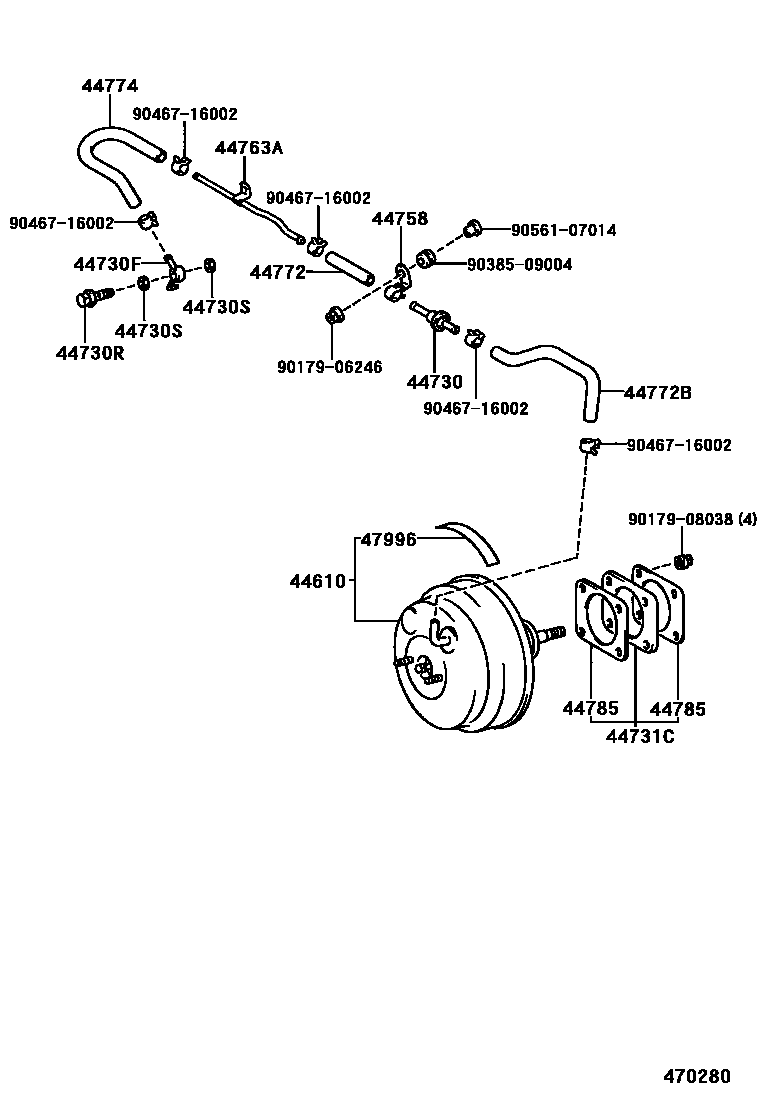 44774
90467-16002
44763A
90467-16002
90467-16002
44758
90561-07014
44730F
44772
90385-09004
44730S
44730S
44730R
90179-06246
44730
90467-16002
44772B
90467-16002
90179-08038 (4)
47996
44610
44785
44785
44731C
470280