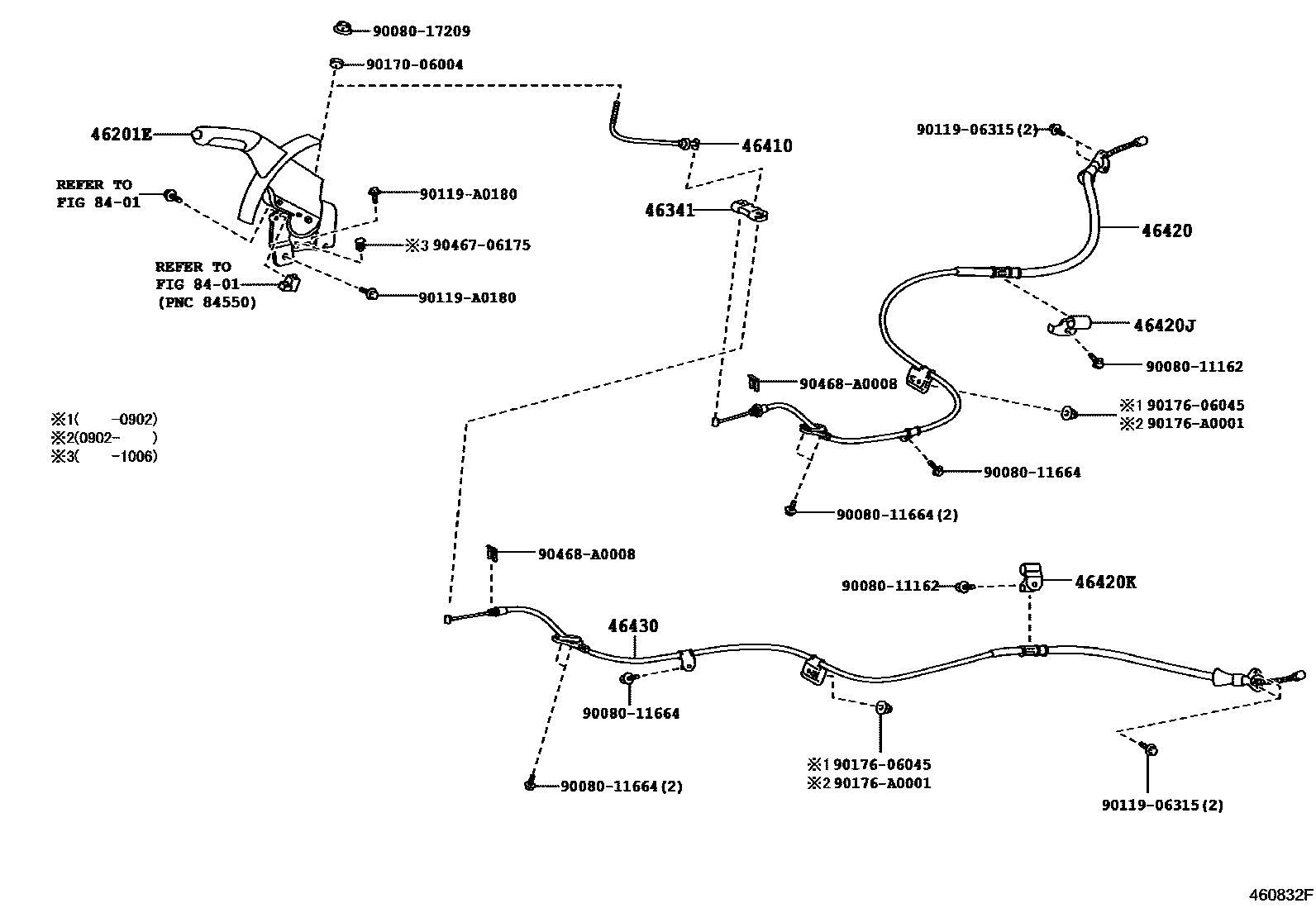 90080-17209
90170-06004
46201E
REFER TO
FIG 84-01
90119-A0180
※3 90467-06175
REFER TO
FIG 84-01
(PNC 84550)
90119-A0180
46410
46341
90119-06315(2)
46420
46420J
90080-11162
90468-A0008
※1 90176-06045
※2 90176-A0001
90080-11664
90080-11664(2)
※1( -0902)
※2(0902- )
※3( -1006)
90468-A0008
90080-11162
46420K
46430
90080-11664
90080-11664(2)
※1 90176-06045
※2 90176-A0001
90119-06315(2)
460832F