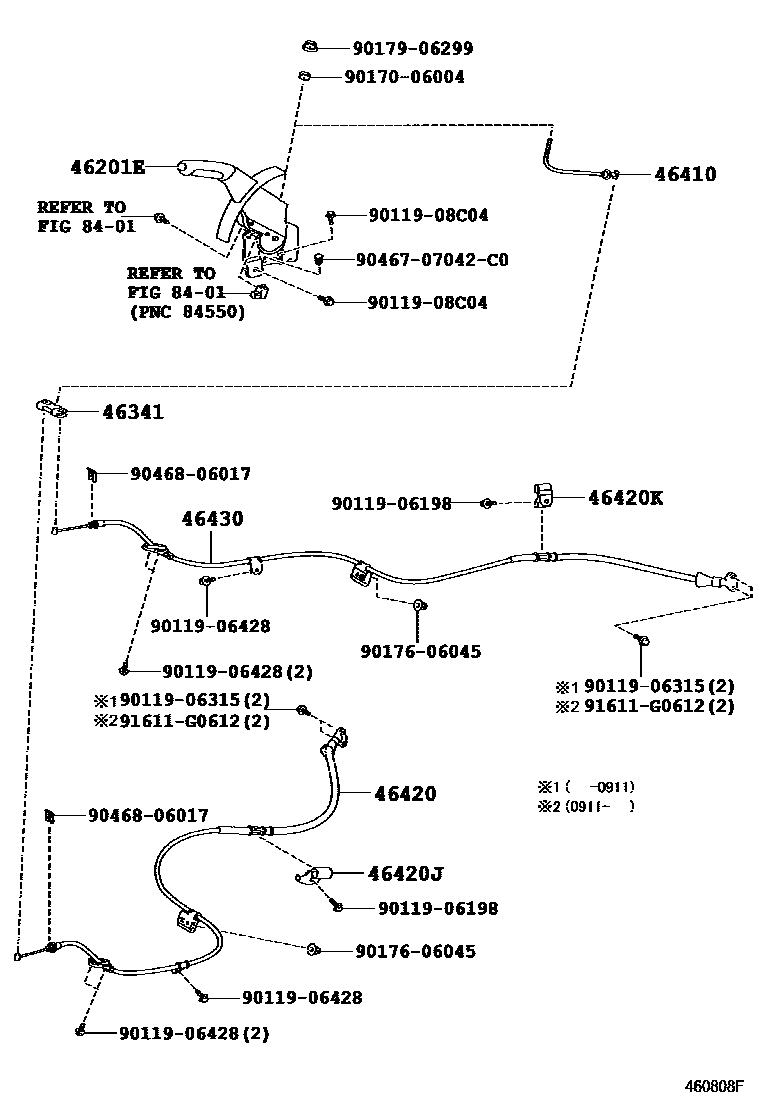 90179-06299
90170-06004
46201E
46410
REFER TO FIG 84-01
90119-08C04
90467-07042-C0
REFER TO FIG 84-01 (PNC 84550)
90119-08C04
46341
90468-06017
90119-06198
46420K
46430
90119-06428
90176-06045
90119-06428(2)
※1 90119-06315(2)
※2 91611-G0612(2)
※1 90119-06315(2)
※2 91611-G0612(2)
46420
※1 (　-0911)
※2 (0911-　)
90468-06017
46420J
90119-06198
90176-06045
90119-06428
90119-06428(2)
460808F