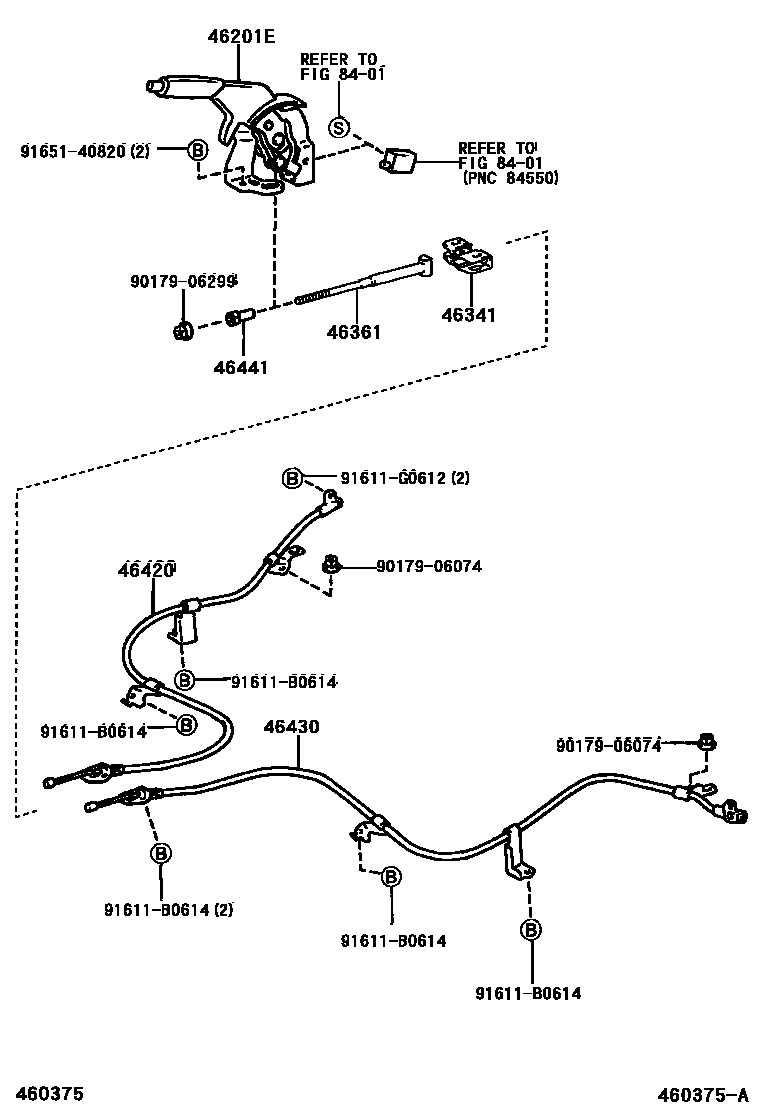 46201E

REFER TO
FIG 84-01

S

91651-40820 (2) B

REFER TO
FIG 84-01
(PNC 84550)

90179-06299

46361

46341

46441

B 91611-G0612 (2)

46420

90179-06074

B 91611-B0614

91611-B0614 B

46430

90179-06074

B

91611-B0614 (2)

B

91611-B0614

B

91611-B0614

460375

460375-A