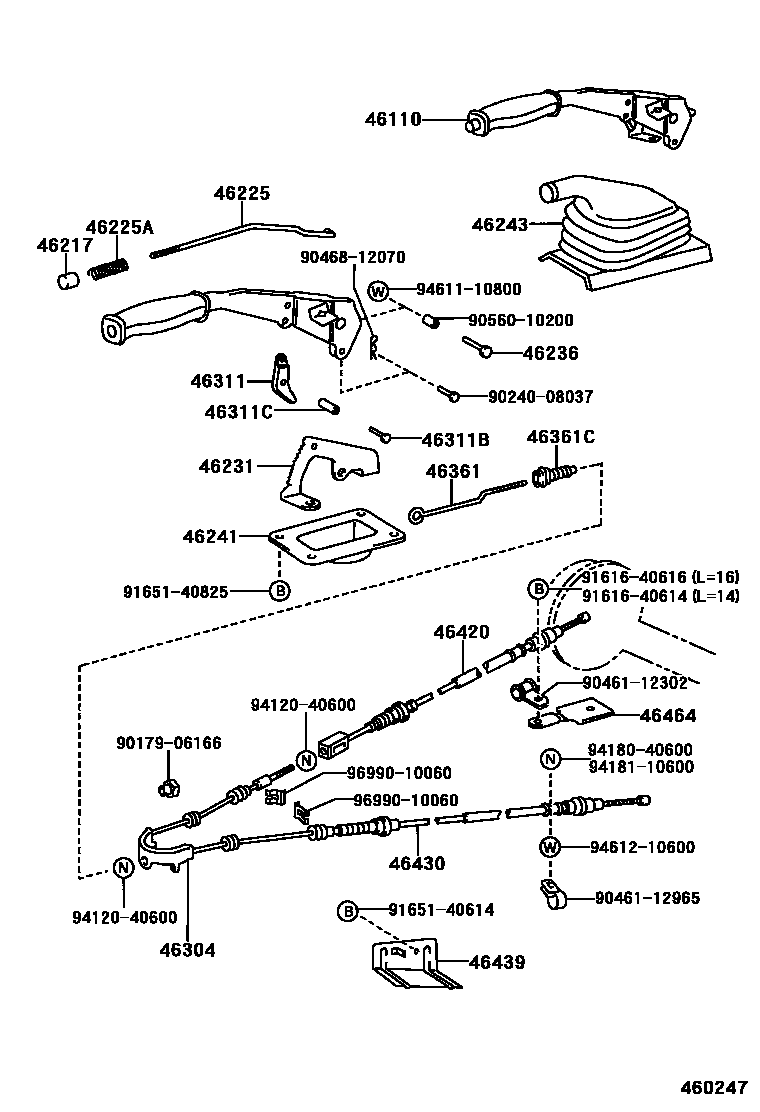 46110
46225
46225A
46217
46243
90468-12070
W 94611-10800
90560-10200
46236
46311
46311C
90240-08037
46311B
46361C
46231
46361
46241
91651-40825 B
B 91616-40616 (L=16)
91616-40614 (L=14)
46420
90461-12302
94120-40600
N
46464
90179-06166
N 94180-40600
94181-10600
96990-10060
96990-10060
46430
W 94612-10600
N
94120-40600
90461-12965
B 91651-40614
46304
46439
460247