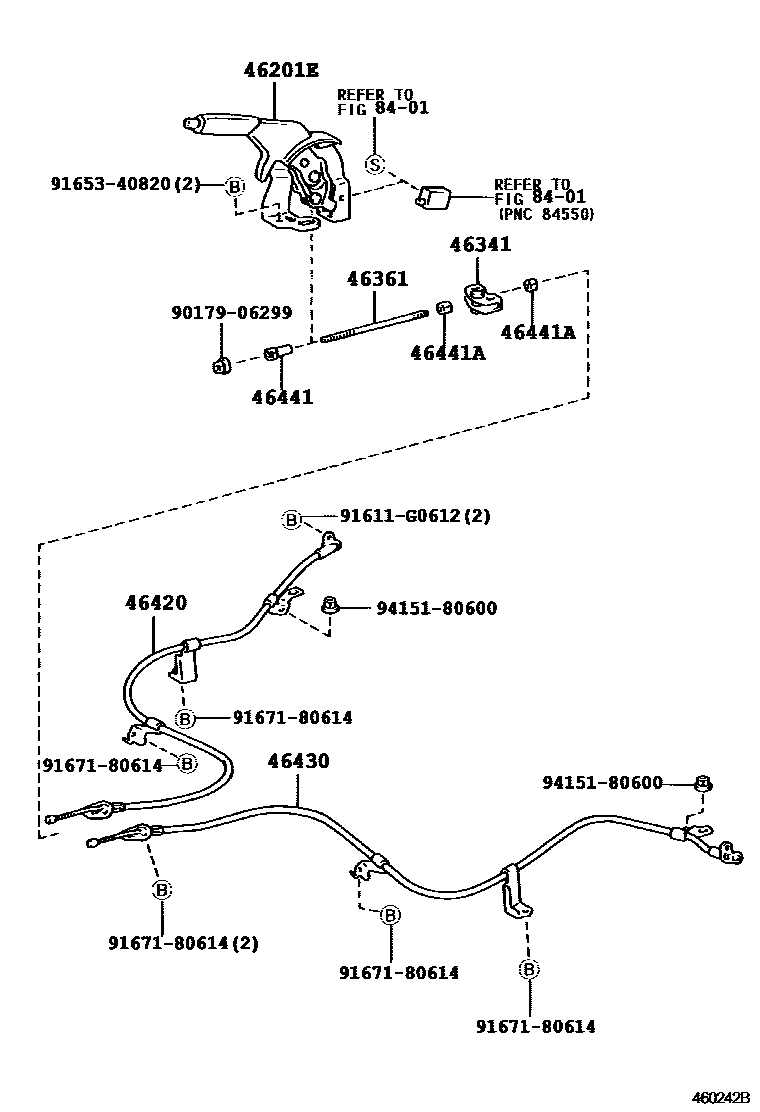 46201E

REFER TO FIG 84-01

S

91653-40820(2) B

REFER TO FIG 84-01 (PNC 84550)

46341

46361

90179-06299

46441A

46441A

46441

B 91611-G0612(2)

46420

94151-80600

B 91671-80614

91671-80614 B

46430

94151-80600

B

91671-80614(2)

B

91671-80614

B

91671-80614

460242B