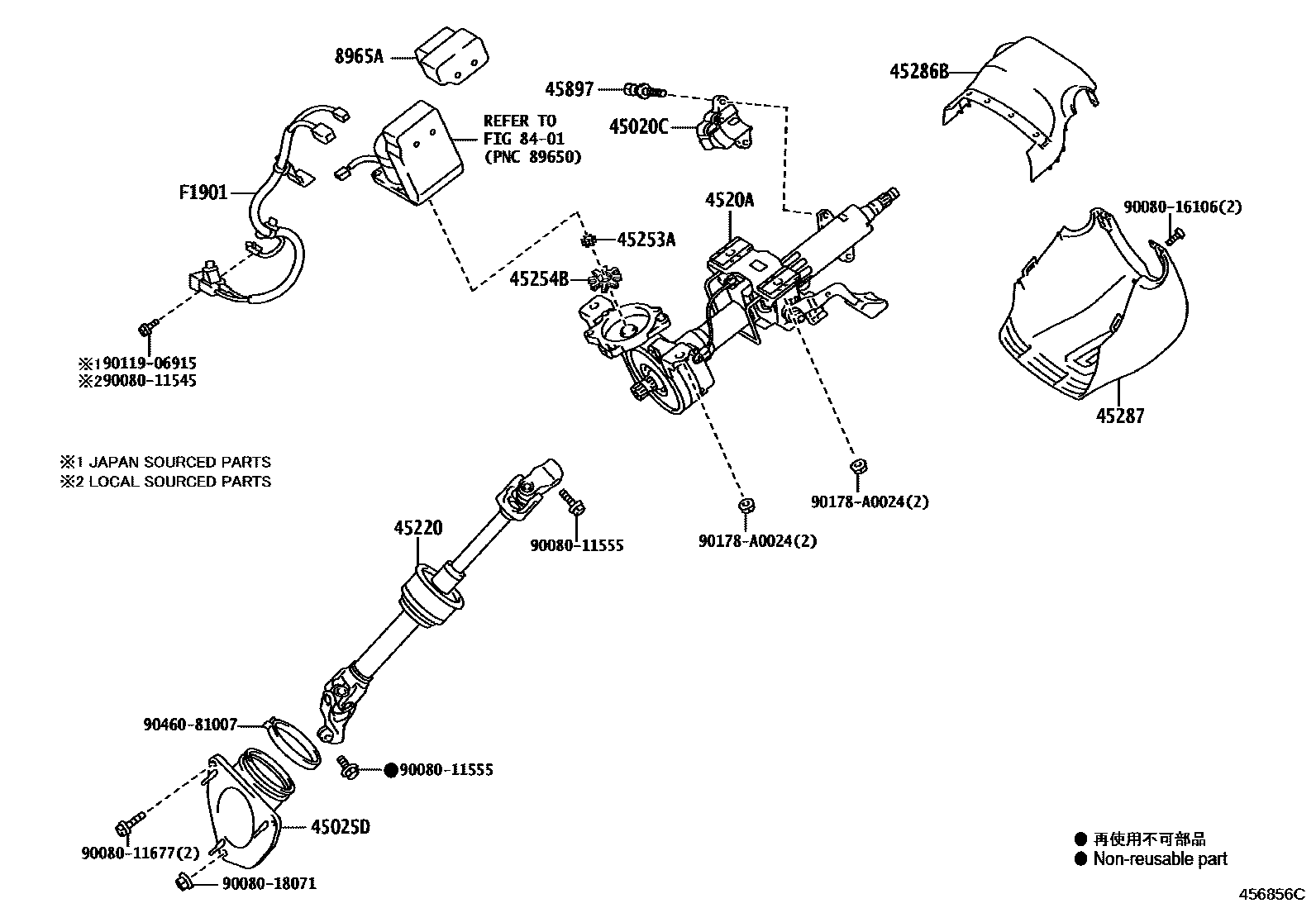 8965A

45897

45286B

REFER TO
FIG 84-01
(PNC 89650)

45020C

F1901

4520A

90080-16106(2)

45253A

45254B

※190119-06915
※290080-11545

45287

※1 JAPAN SOURCED PARTS
※2 LOCAL SOURCED PARTS

90178-A0024(2)

45220

90080-11555

90178-A0024(2)

90460-81007

●90080-11555

45025D

90080-11677(2)

90080-18071

● 再使用不可部品
● Non-reusable part

456856C