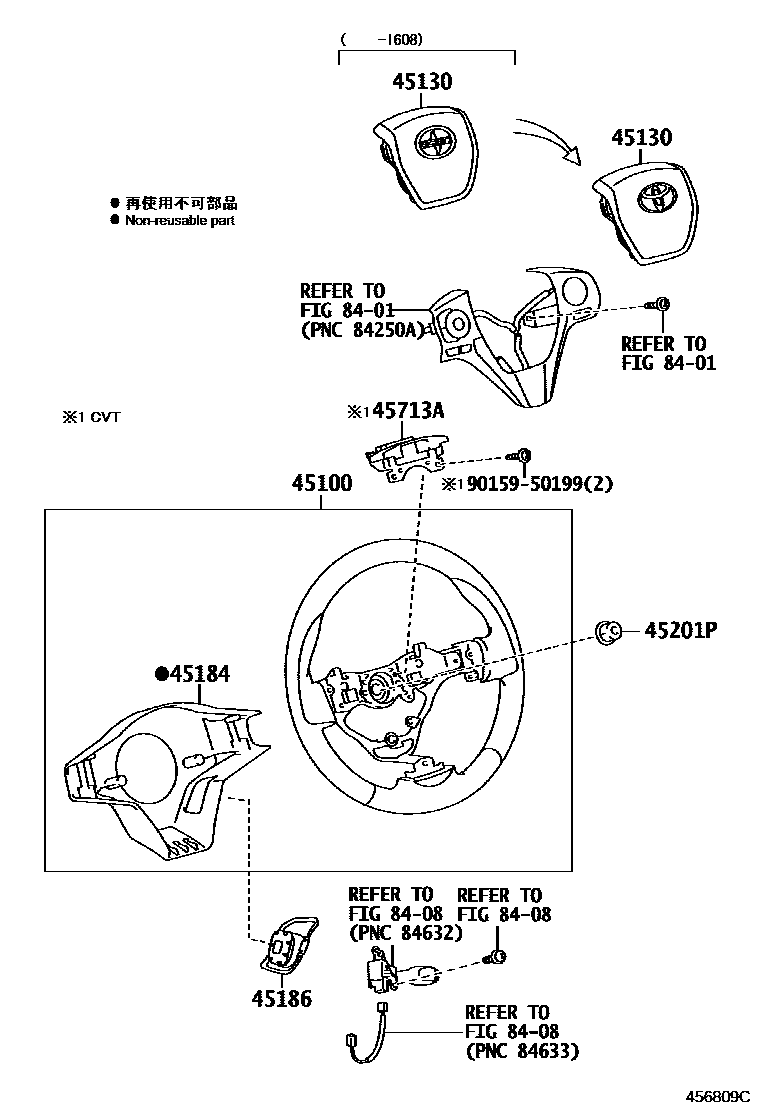 ( -1608)

45130

45130

● 再使用不可部品
● Non-reusable part

REFER TO
FIG 84-01
(PNC 84250A)

REFER TO
FIG 84-01

※1 CVT

※1 45713A

※1 90159-50199(2)

45100

45201P

●45184

REFER TO
FIG 84-08
(PNC 84632)

REFER TO
FIG 84-08

45186

REFER TO
FIG 84-08
(PNC 84633)

456809C