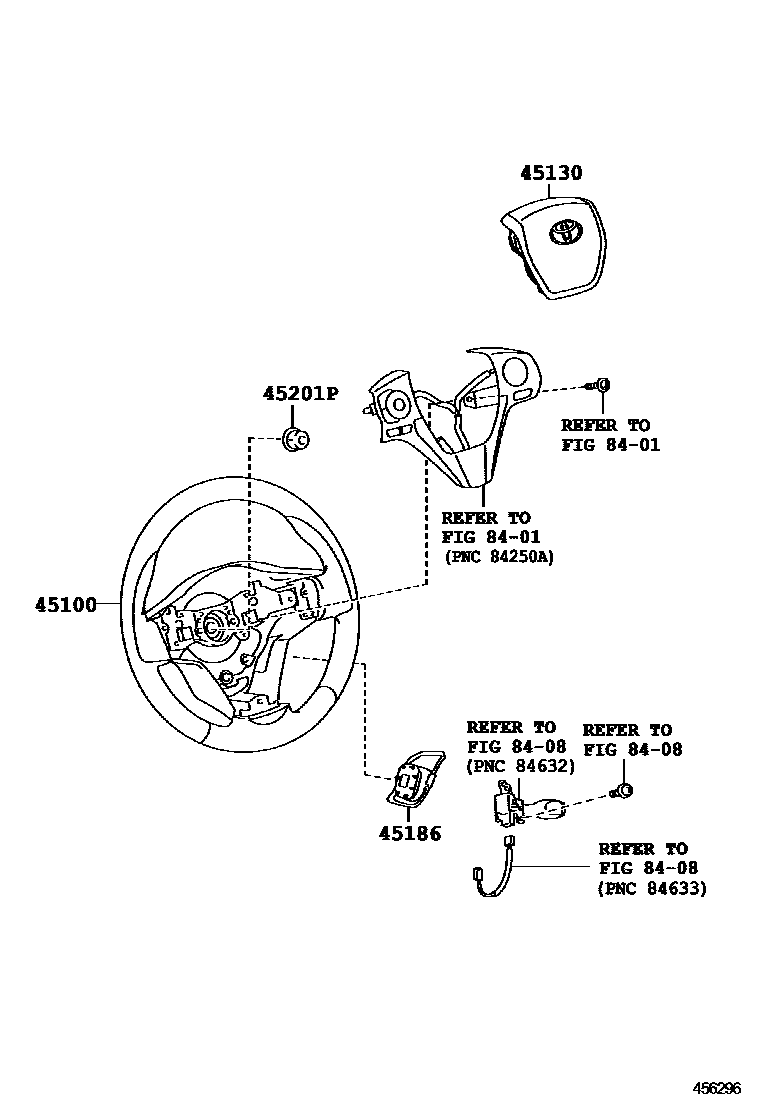 45130

45201P

REFER TO
FIG 84-01

REFER TO
FIG 84-01
(PNC 84250A)

45100

REFER TO
FIG 84-08
(PNC 84632)

REFER TO
FIG 84-08

45186

REFER TO
FIG 84-08
(PNC 84633)

456296