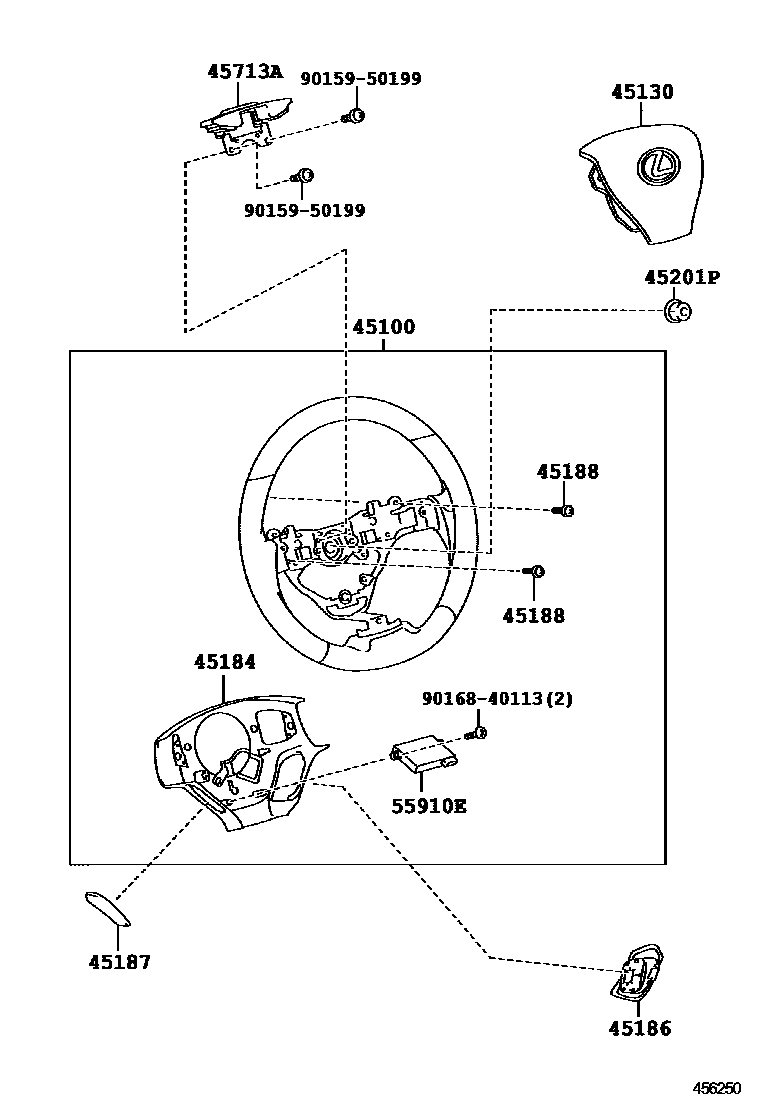 45713A
90159-50199
90159-50199
45130
45201P
45100
45188
45188
45184
90168-40113(2)
55910E
45187
45186
456250