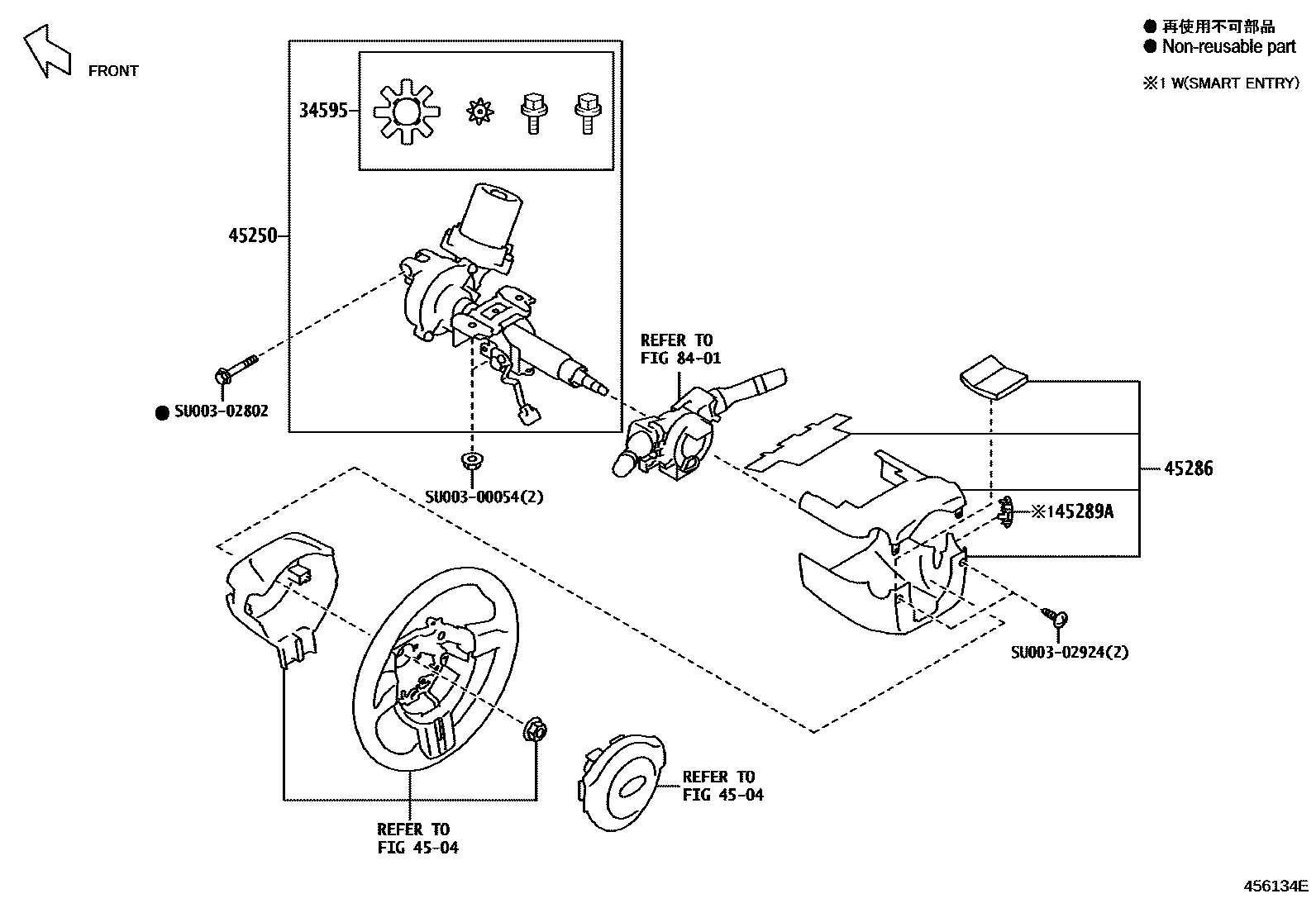 FRONT

● 再使用不可部品
● Non-reusable part

※1 W(SMART ENTRY)

34595

45250

● SU003-02802

SU003-00054(2)

REFER TO
FIG 84-01

45286

※145289A

SU003-02924(2)

REFER TO
FIG 45-04

REFER TO
FIG 45-04

456134E