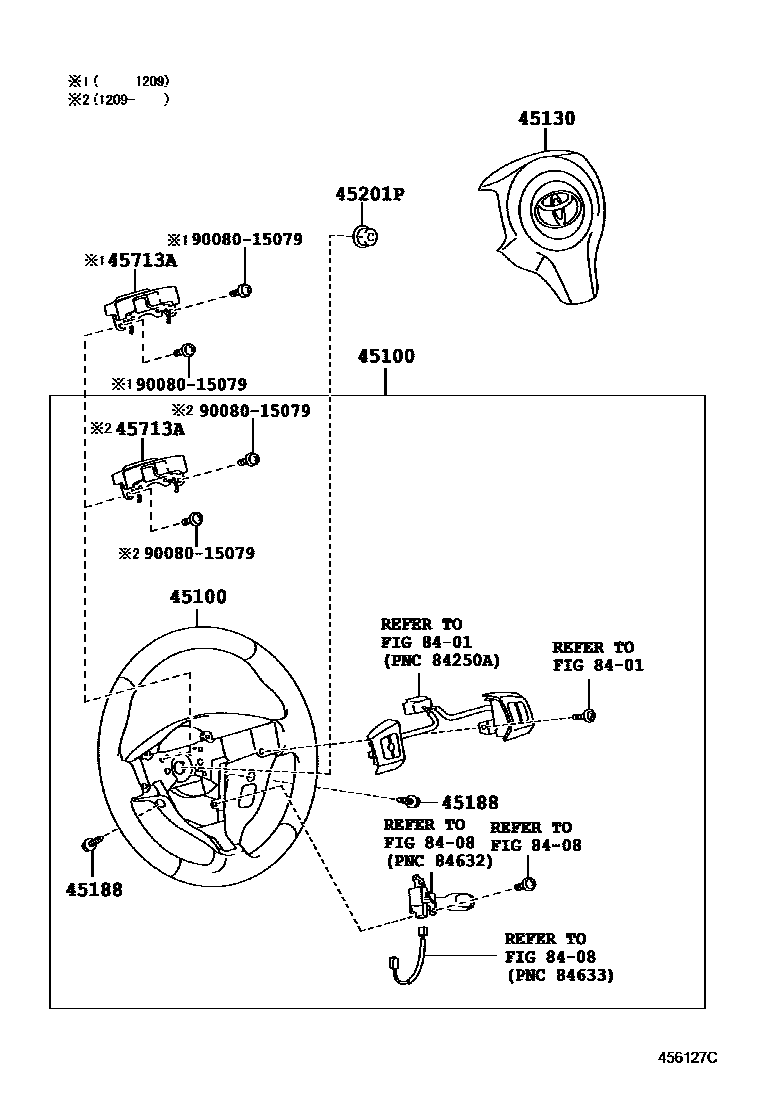 ※1 (　　1209)
※2 (1209-　　)

45130

45201P

※1 90080-15079

※1 45713A

※1 90080-15079

45100

※2 90080-15079

※2 45713A

※2 90080-15079

45100

REFER TO
FIG 84-01
(PNC 84250A)

REFER TO
FIG 84-01

45188

REFER TO
FIG 84-08
(PNC 84632)

REFER TO
FIG 84-08

45188

REFER TO
FIG 84-08
(PNC 84633)

456127C