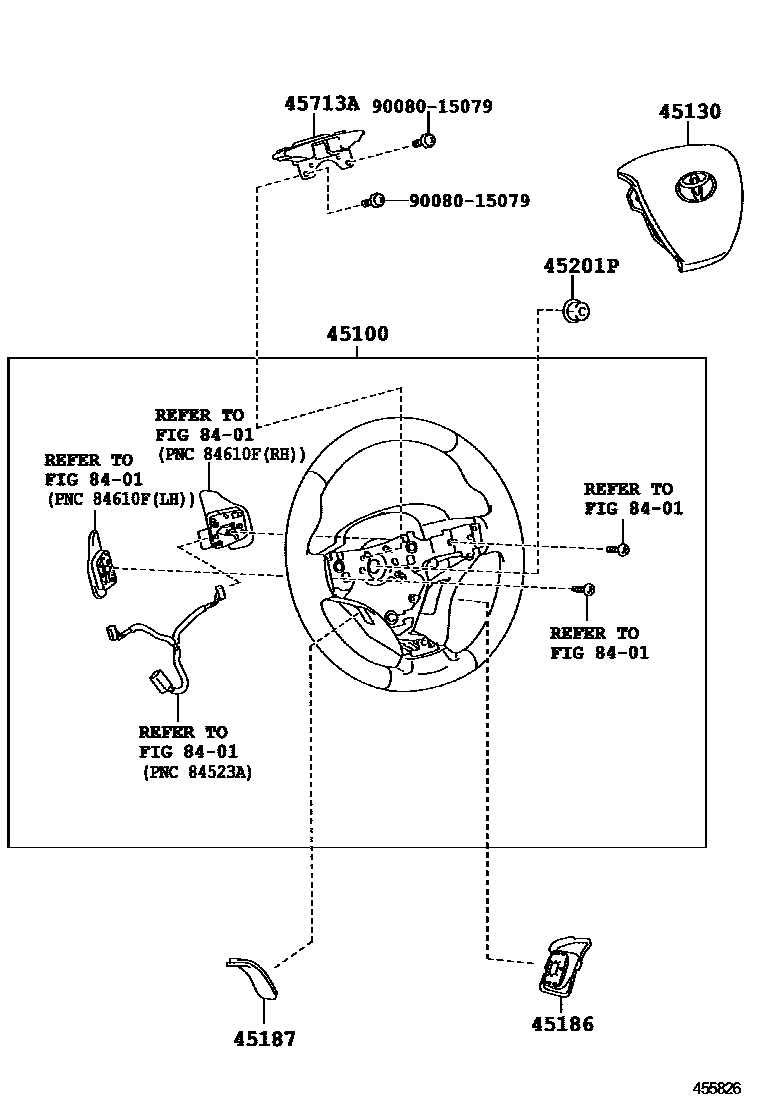 45713A 90080-15079

90080-15079

45130

45201P

45100

REFER TO
FIG 84-01
(PNC 84610F(RH))

REFER TO
FIG 84-01
(PNC 84610F(LH))

REFER TO
FIG 84-01

REFER TO
FIG 84-01

REFER TO
FIG 84-01
(PNC 84523A)

45187

45186

455826