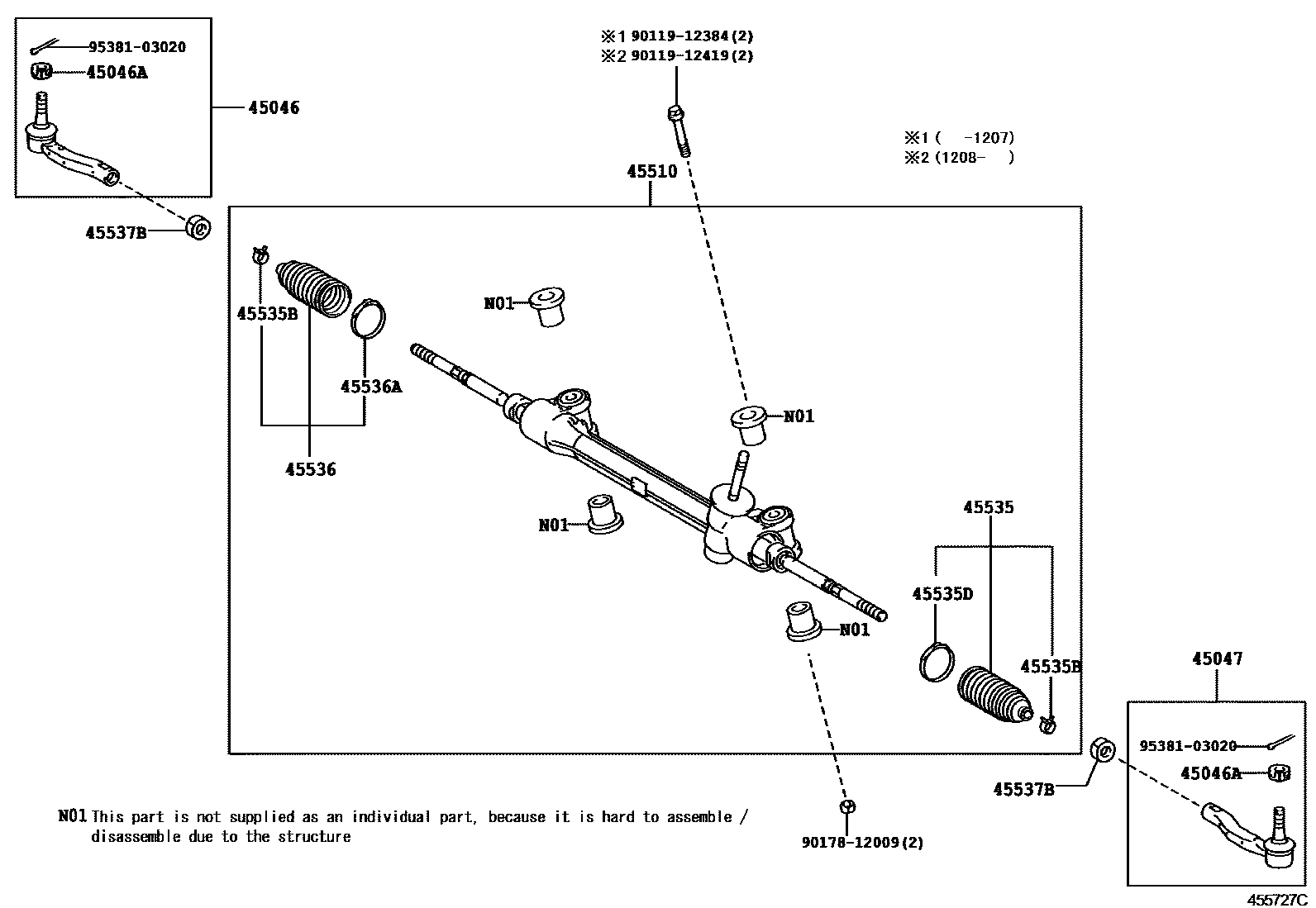 95381-03020
45046A
45046
45537B

※1 90119-12384(2)
※2 90119-12419(2)

※1 (　-1207)
※2 (1208-　)

45510

45535B
45536A
45536
N01
N01
N01
N01

45535
45535D
45535B

45047
95381-03020
45046A
45537B

90178-12009(2)

N01 This part is not supplied as an individual part, because it is hard to assemble / disassemble due to the structure

455727C