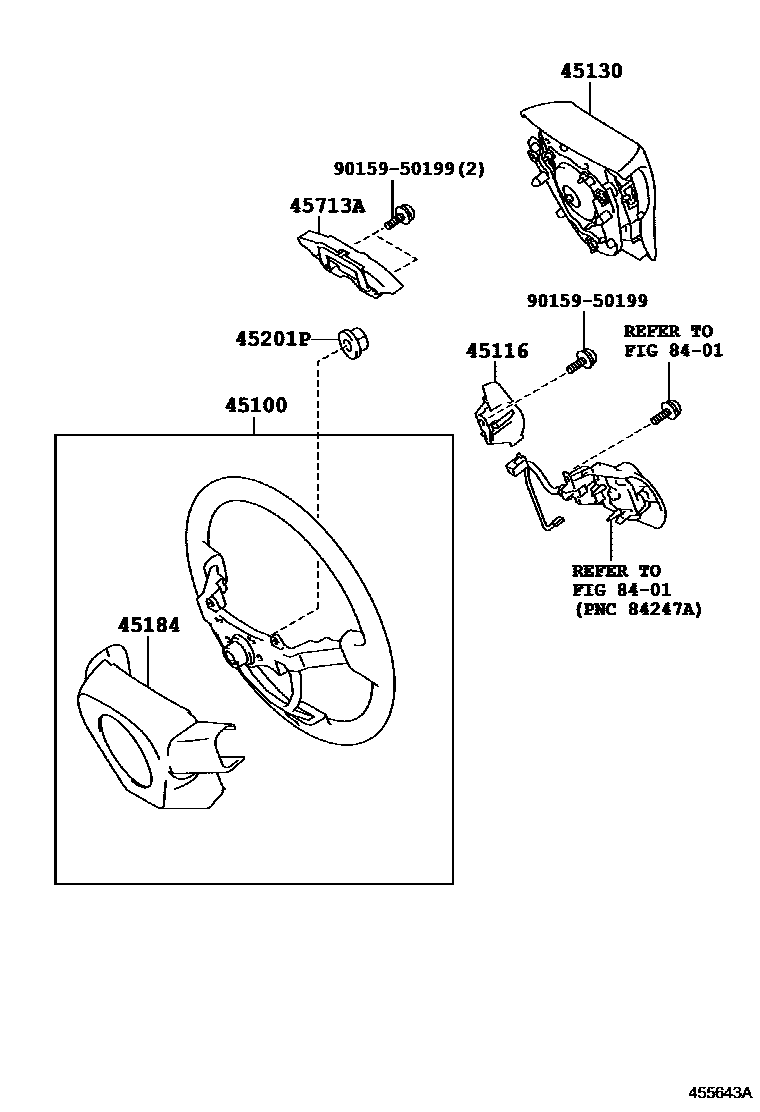 45130

90159-50199(2)

45713A

90159-50199

REFER TO
FIG 84-01

45201P

45116

45100

REFER TO
FIG 84-01
(PNC 84247A)

45184

455643A