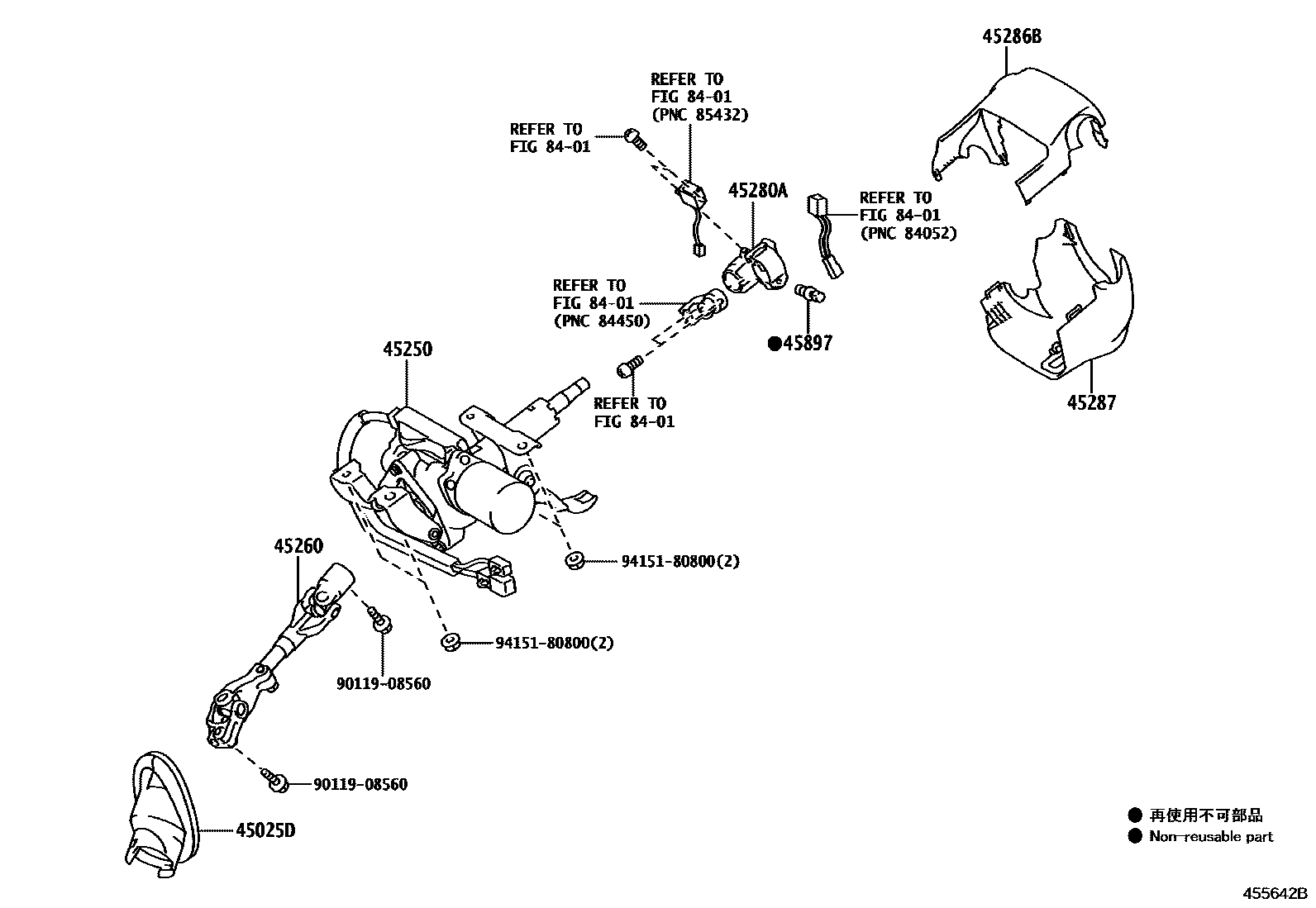 45286B

REFER TO
FIG 84-01
(PNC 85432)

REFER TO
FIG 84-01

45280A

REFER TO
FIG 84-01
(PNC 84052)

REFER TO
FIG 84-01
(PNC 84450)

●45897

45250

REFER TO
FIG 84-01

45287

45260

94151-80800(2)

94151-80800(2)

90119-08560

90119-08560

45025D

● 再使用不可部品
● Non-reusable part

455642B