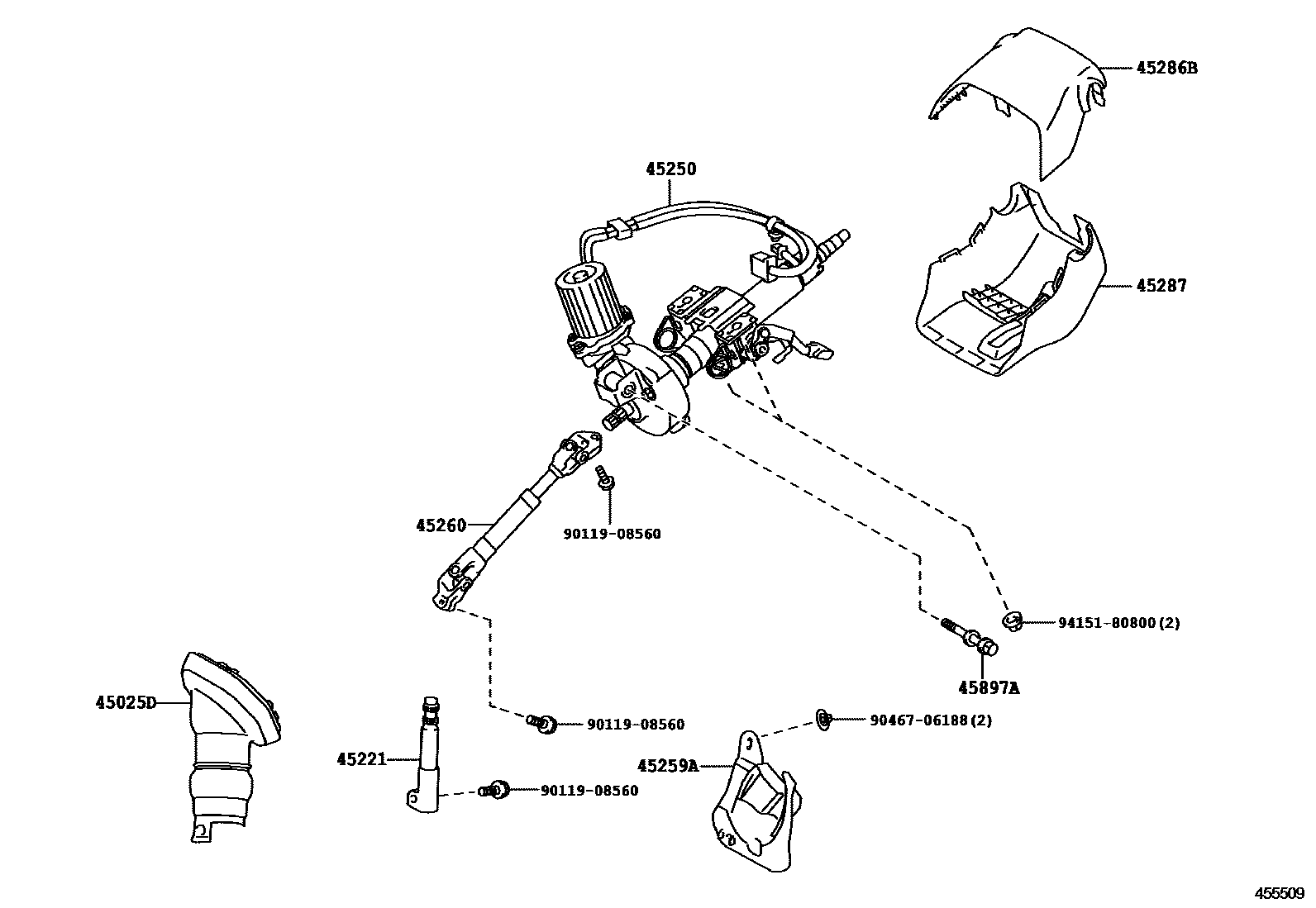 45286B

45250

45287

45260

90119-08560

94151-80800(2)

45897A

45025D

90119-08560

90467-06188(2)

45221

45259A

90119-08560

455509