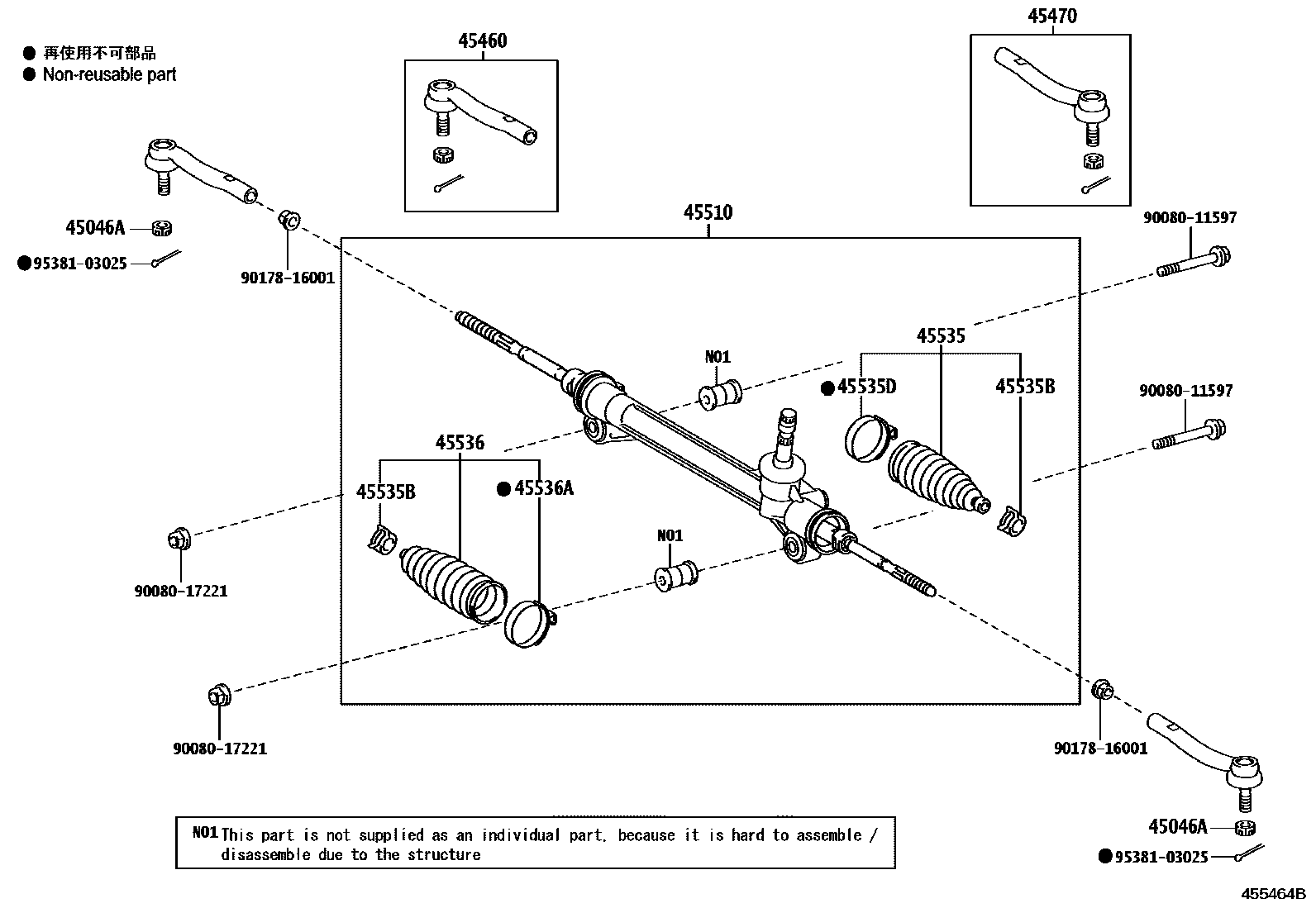 ● 再使用不可部品
● Non-reusable part

45460

45470

45046A

●95381-03025

90178-16001

45510

90080-11597

45535

N01

●45535D

45535B

90080-11597

45536

45535B

●45536A

N01

90080-17221

90080-17221

90178-16001

45046A

●95381-03025

N01 This part is not supplied as an individual part, because it is hard to assemble / disassemble due to the structure

455464B