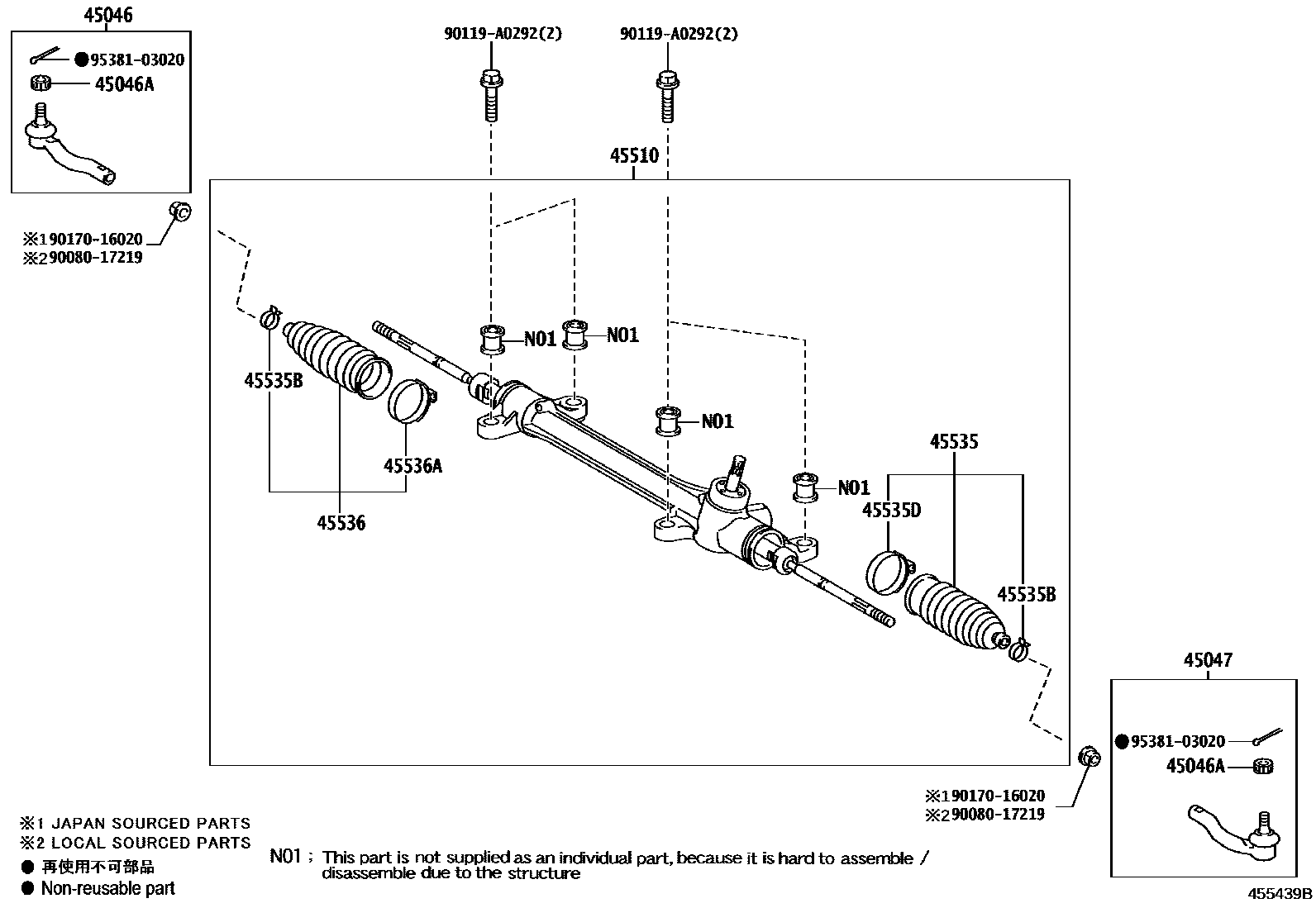 45046

● 95381-03020

45046A

※1 90170-16020
※2 90080-17219

90119-A0292(2)

90119-A0292(2)

45510

N01

N01

N01

N01

45535B

45536A

45536

45535

45535D

45535B

45047

● 95381-03020

45046A

※1 90170-16020
※2 90080-17219

※1 JAPAN SOURCED PARTS
※2 LOCAL SOURCED PARTS
● 再使用不可部品
● Non-reusable part

N01 ; This part is not supplied as an individual part, because it is hard to assemble / disassemble due to the structure

455439B