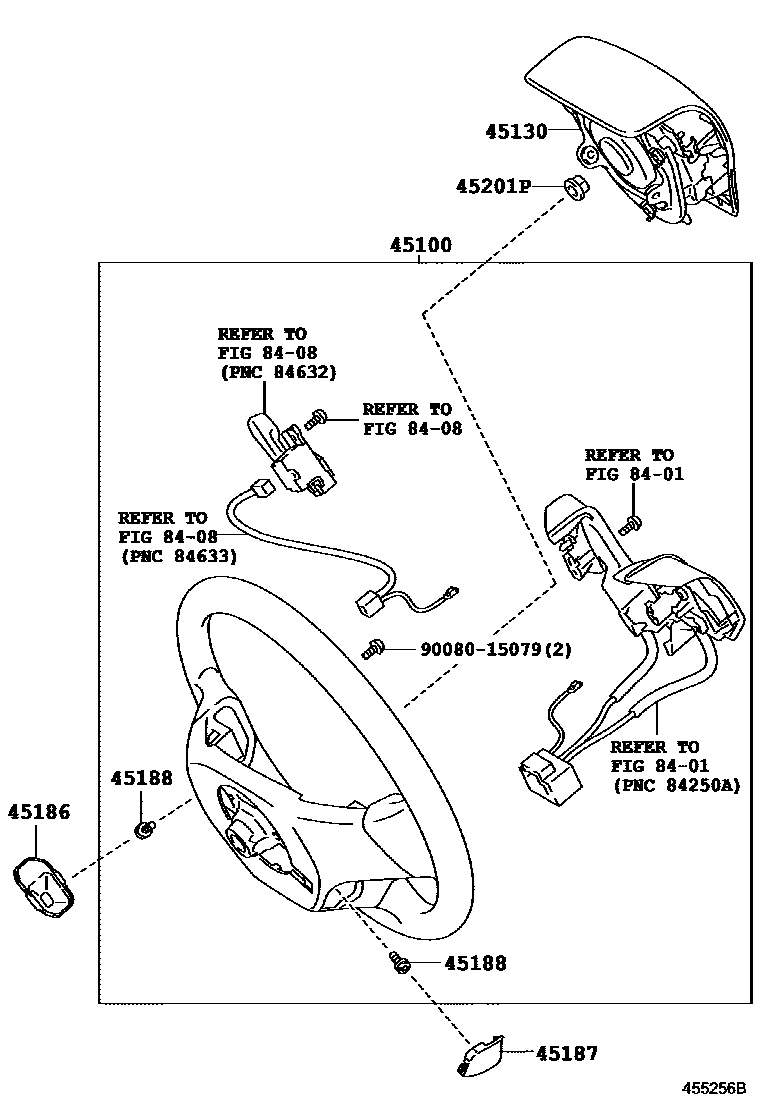 45130

45201P

45100

REFER TO
FIG 84-08
(PNC 84632)

REFER TO
FIG 84-08

REFER TO
FIG 84-01

REFER TO
FIG 84-08
(PNC 84633)

90080-15079(2)

REFER TO
FIG 84-01
(PNC 84250A)

45188

45186

45188

45187

455256B