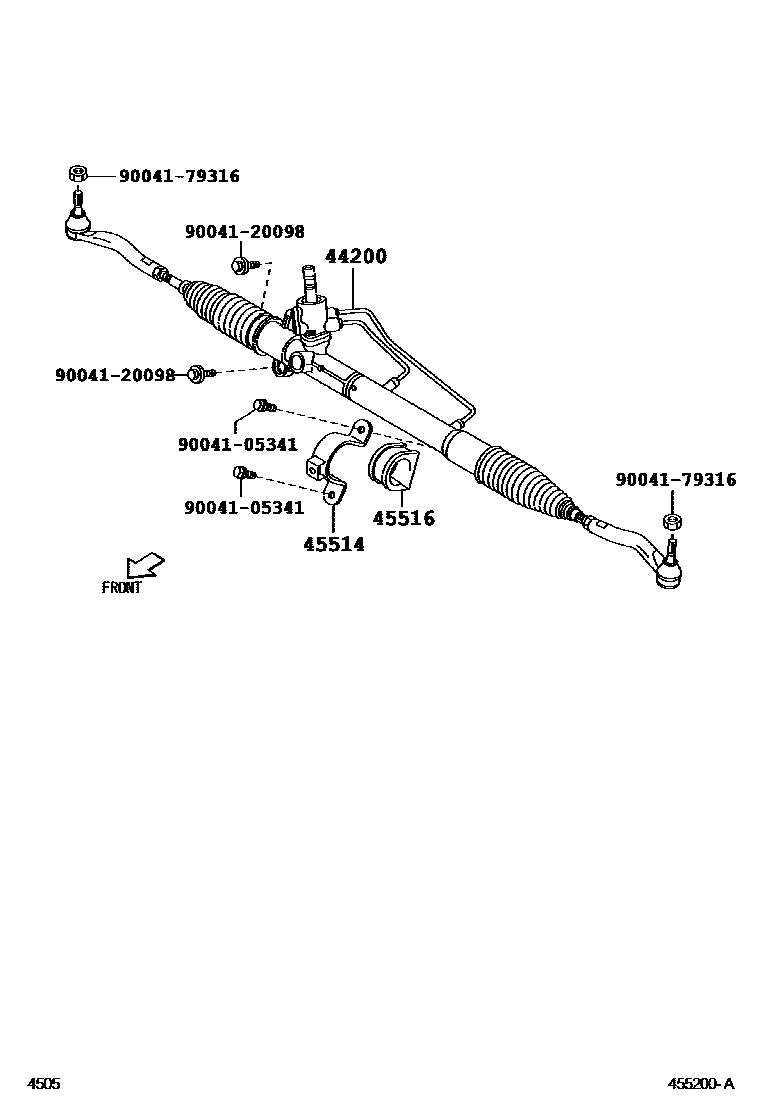 90041-79316
90041-20098
44200
90041-20098
90041-05341
90041-05341
45516
45514
90041-79316
FRONT
4505
455200-A