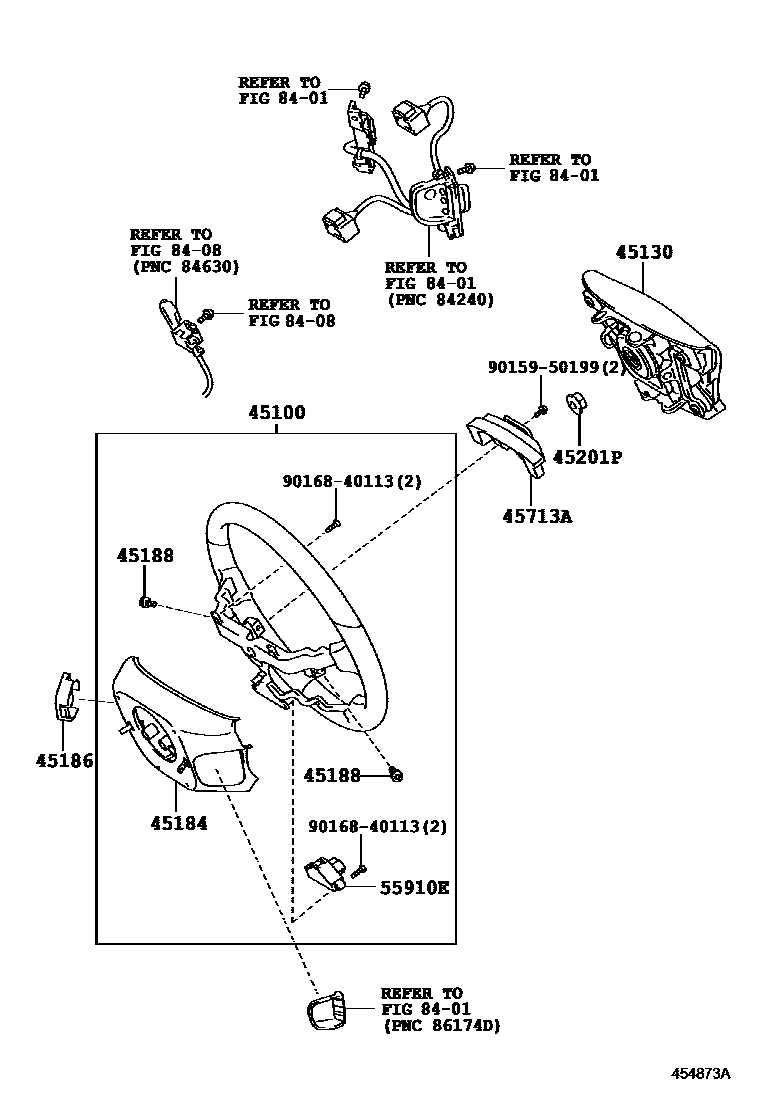 REFER TO
FIG 84-01

REFER TO
FIG 84-01

REFER TO
FIG 84-08
(PNC 84630)

REFER TO
FIG 84-08

REFER TO
FIG 84-01
(PNC 84240)

45130

90159-50199(2)

45201P

45713A

45100

90168-40113(2)

45188

45186

45184

45188

90168-40113(2)

55910E

REFER TO
FIG 84-01
(PNC 86174D)

454873A