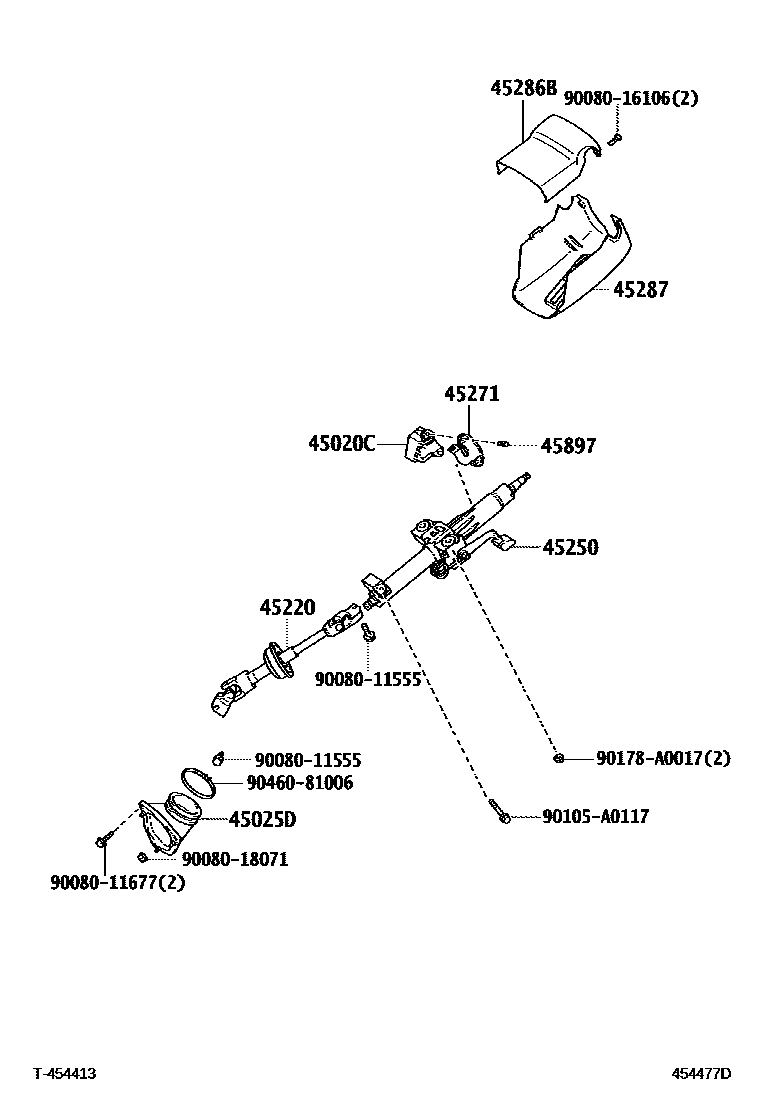 45286B
90080-16106(2)
45287

45271
45020C
45897
45250
45220
90080-11555

90080-11555
90460-81006
45025D
90080-18071
90080-11677(2)
90178-A0017(2)
90105-A0117

T-454413
454477D