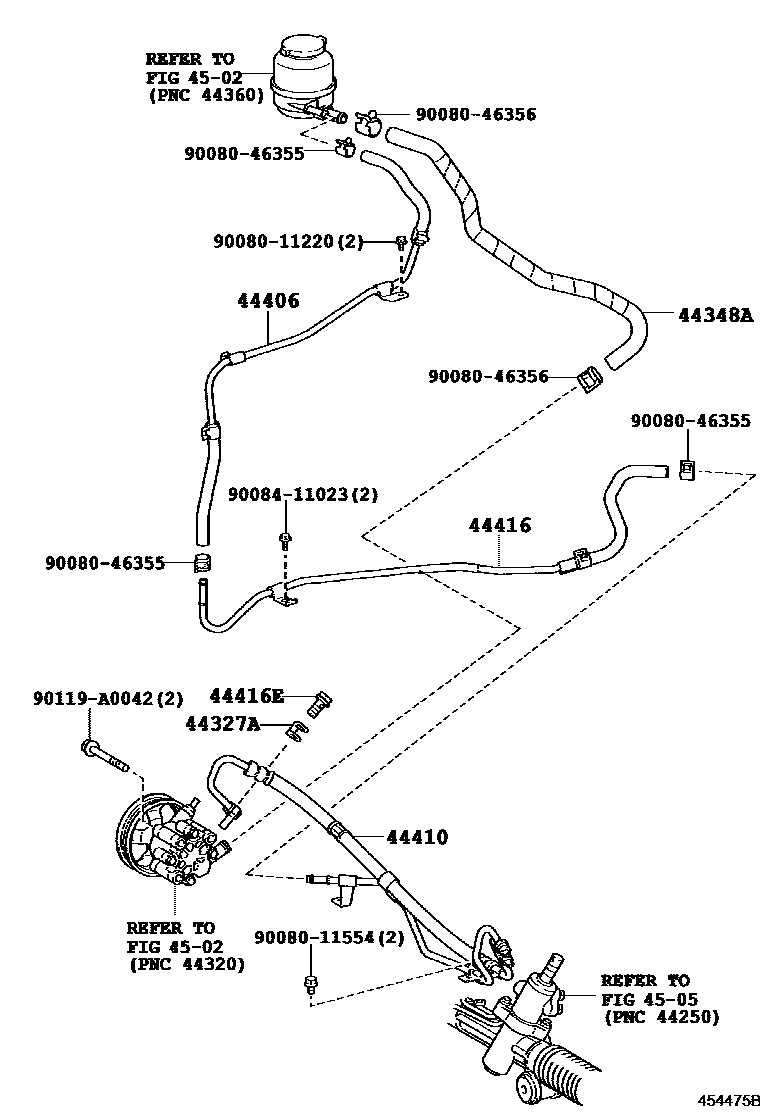 REFER TO
FIG 45-02
(PNC 44360)

90080-46356

90080-46355

90080-11220(2)

44406

44348A

90080-46356

90080-46355

90084-11023(2)

44416

90080-46355

90119-A0042(2)

44416E

44327A

44410

REFER TO
FIG 45-02
(PNC 44320)

90080-11554(2)

REFER TO
FIG 45-05
(PNC 44250)

454475B