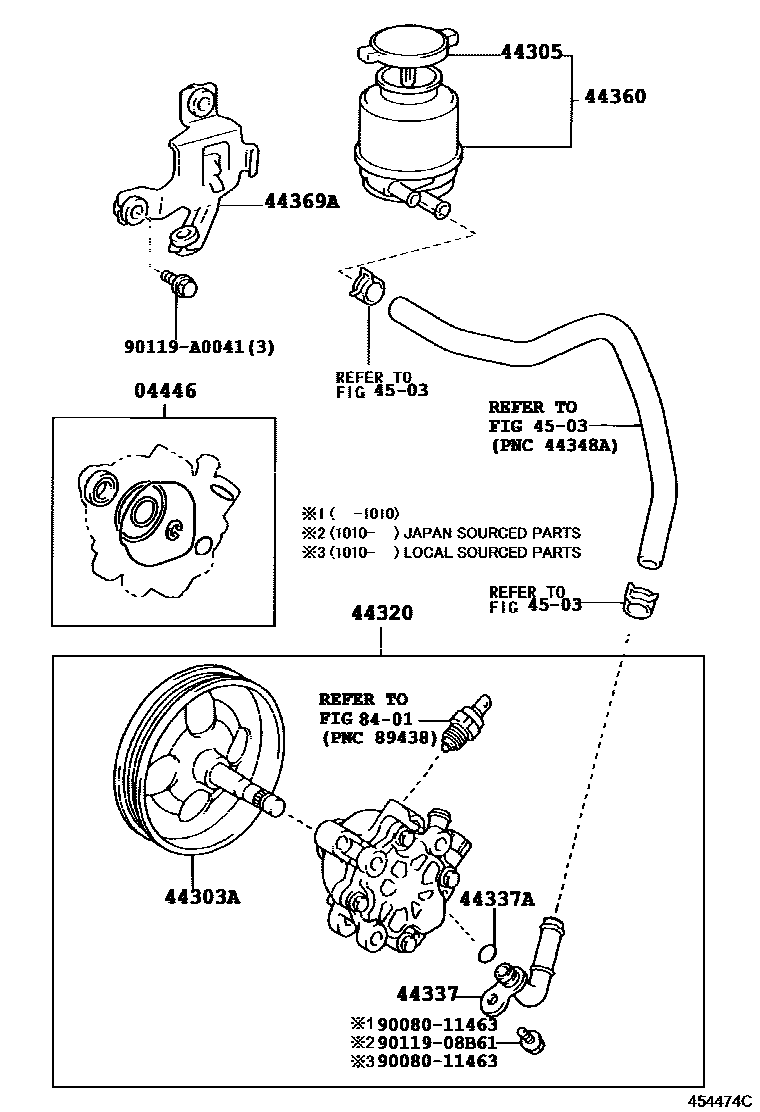 44305

44360

44369A

90119-A0041(3)

REFER TO
FIG 45-03

04446

REFER TO
FIG 45-03
(PNC 44348A)

※1 ( -1010)
※2 (1010- ) JAPAN SOURCED PARTS
※3 (1010- ) LOCAL SOURCED PARTS

REFER TO
FIG 45-03

44320

REFER TO
FIG 84-01
(PNC 89438)

44303A

44337A

44337

※1 90080-11463
※2 90119-08B61
※3 90080-11463

454474C