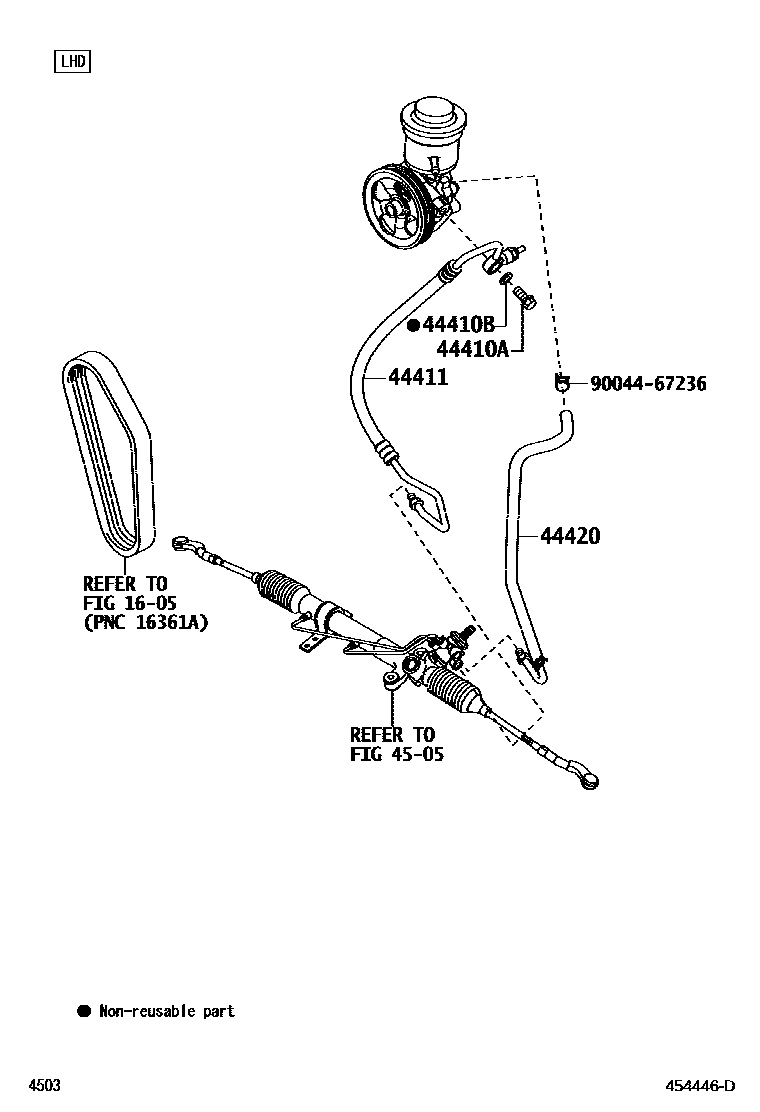 LHD

●44410B
44410A
44411
90044-67236
44420
REFER TO
FIG 16-05
(PNC 16361A)
REFER TO
FIG 45-05

● Non-reusable part

4503

454446-D