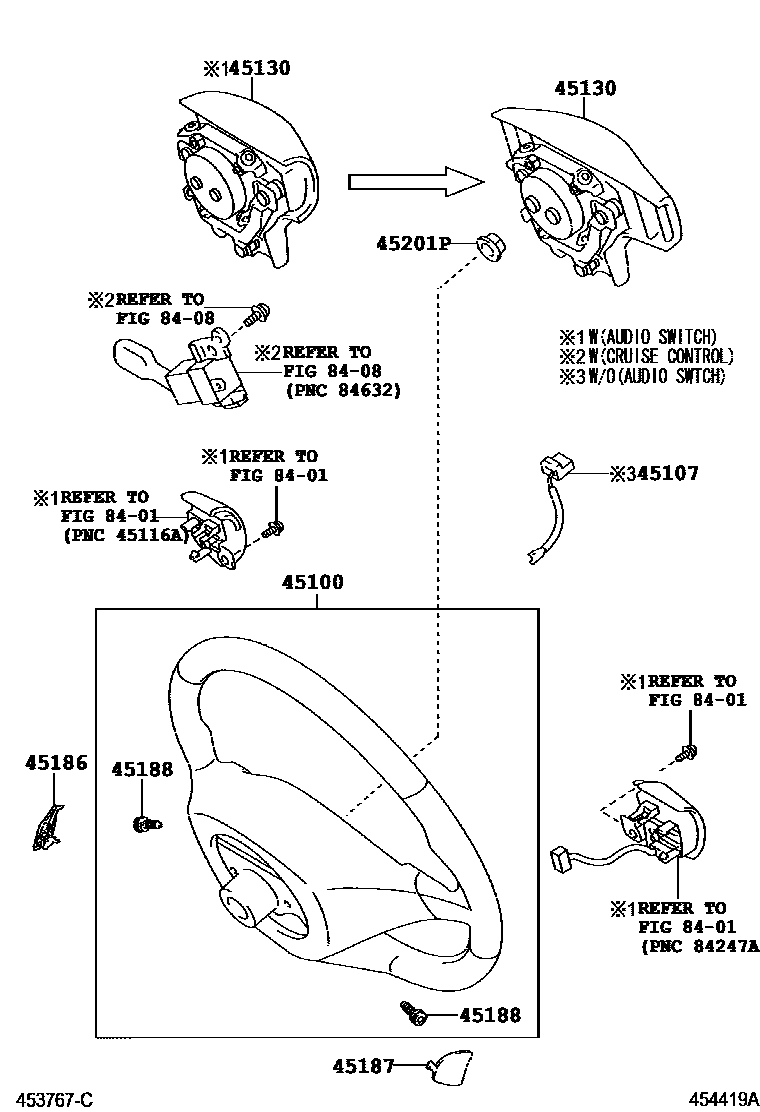 ※145130

45130

45201P

※2REFER TO
FIG 84-08

※2REFER TO
FIG 84-08
(PNC 84632)

※1 W(AUDIO SWITCH)
※2 W(CRUISE CONTROL)
※3 W/O(AUDIO SWTCH)

※1REFER TO
FIG 84-01

※1REFER TO
FIG 84-01
(PNC 45116A)

※345107

45100

※1REFER TO
FIG 84-01

45186

45188

※1REFER TO
FIG 84-01
(PNC 84247A

45188

45187

453767-C

454419A