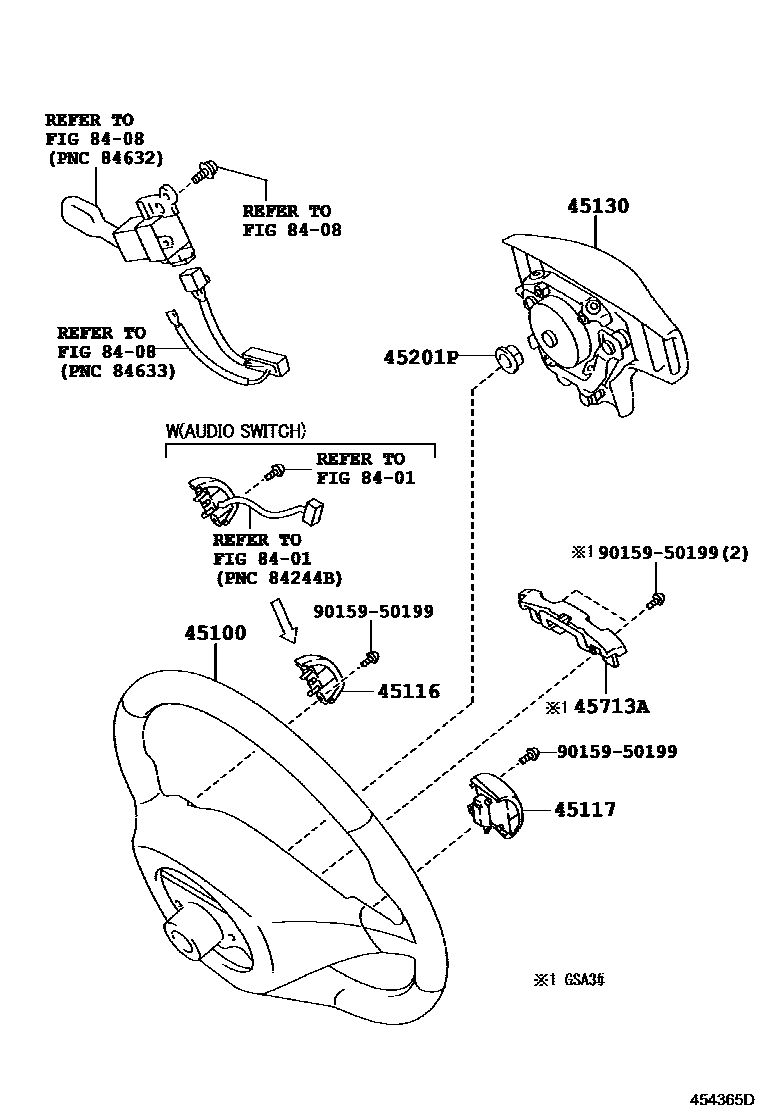 REFER TO
FIG 84-08
(PNC 84632)

REFER TO
FIG 84-08

45130

REFER TO
FIG 84-08
(PNC 84633)

45201P

W(AUDIO SWITCH)

REFER TO
FIG 84-01

REFER TO
FIG 84-01
(PNC 84244B)

※1 90159-50199(2)

90159-50199

45100

45116

※1 45713A

90159-50199

45117

※1 GSA35

454365D