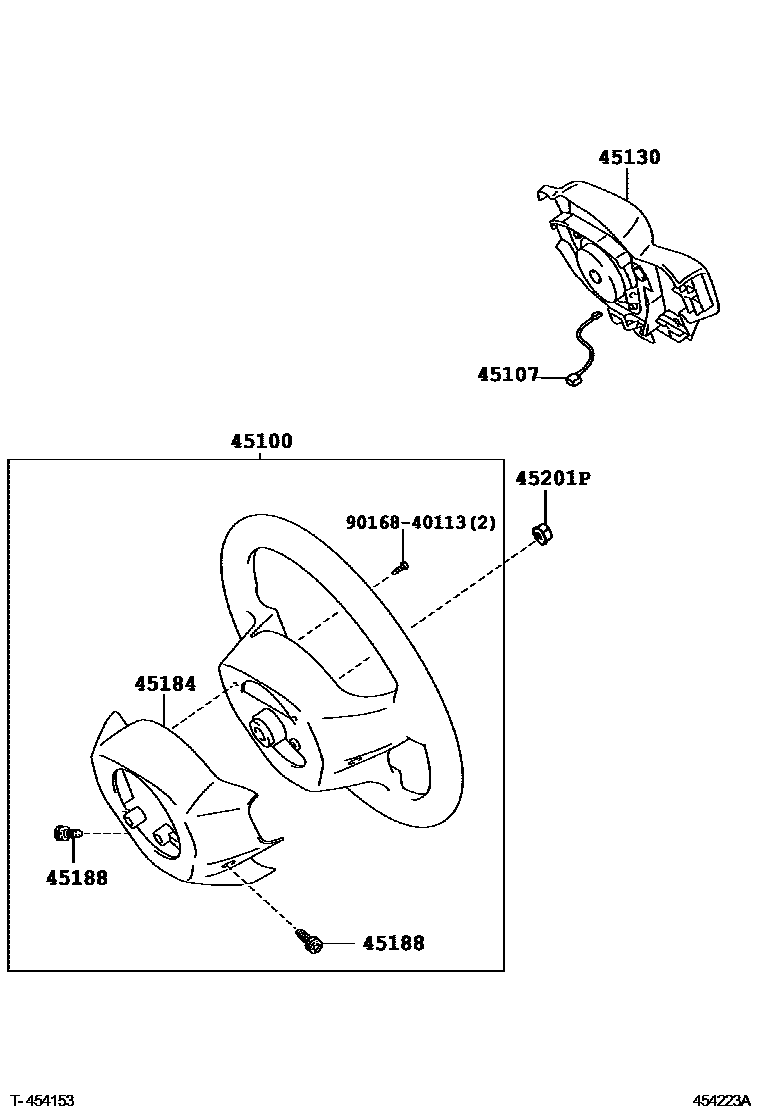 45130

45107

45100

45201P

90168-40113(2)

45184

45188

45188

T-454153

454223A