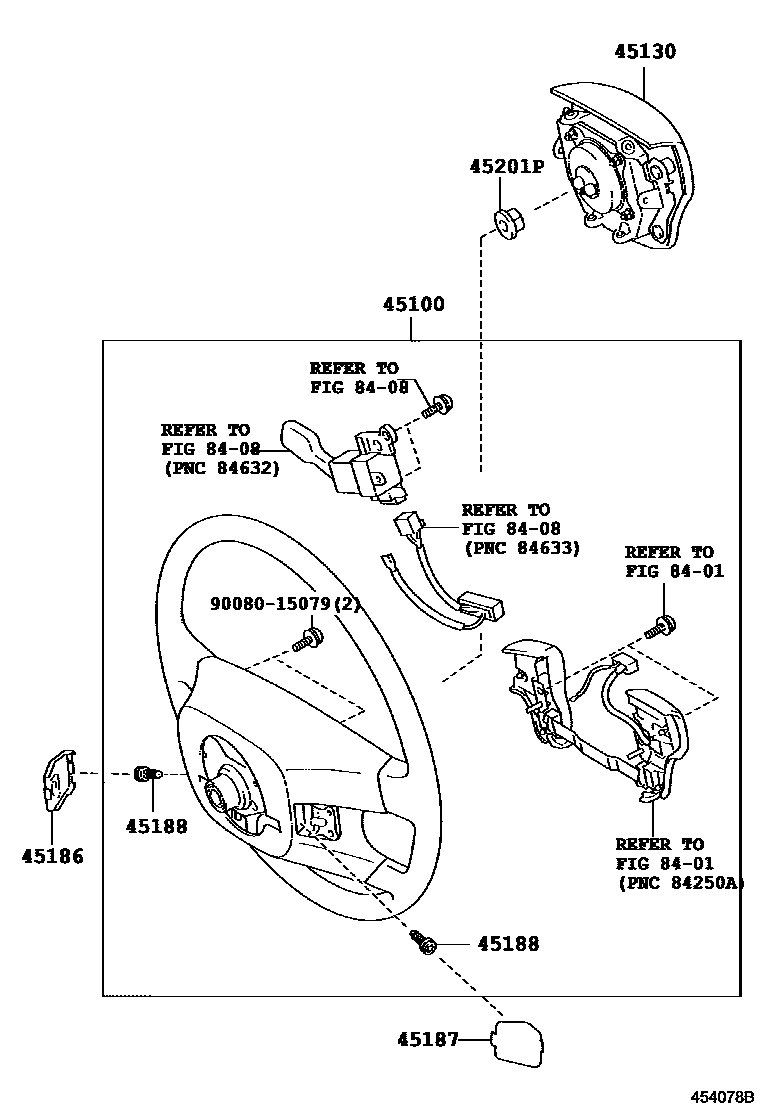 45130

45201P

45100

REFER TO
FIG 84-08

REFER TO
FIG 84-08
(PNC 84632)

REFER TO
FIG 84-08
(PNC 84633)

REFER TO
FIG 84-01

90080-15079(2)

45186

45188

REFER TO
FIG 84-01
(PNC 84250A)

45188

45187

454078B