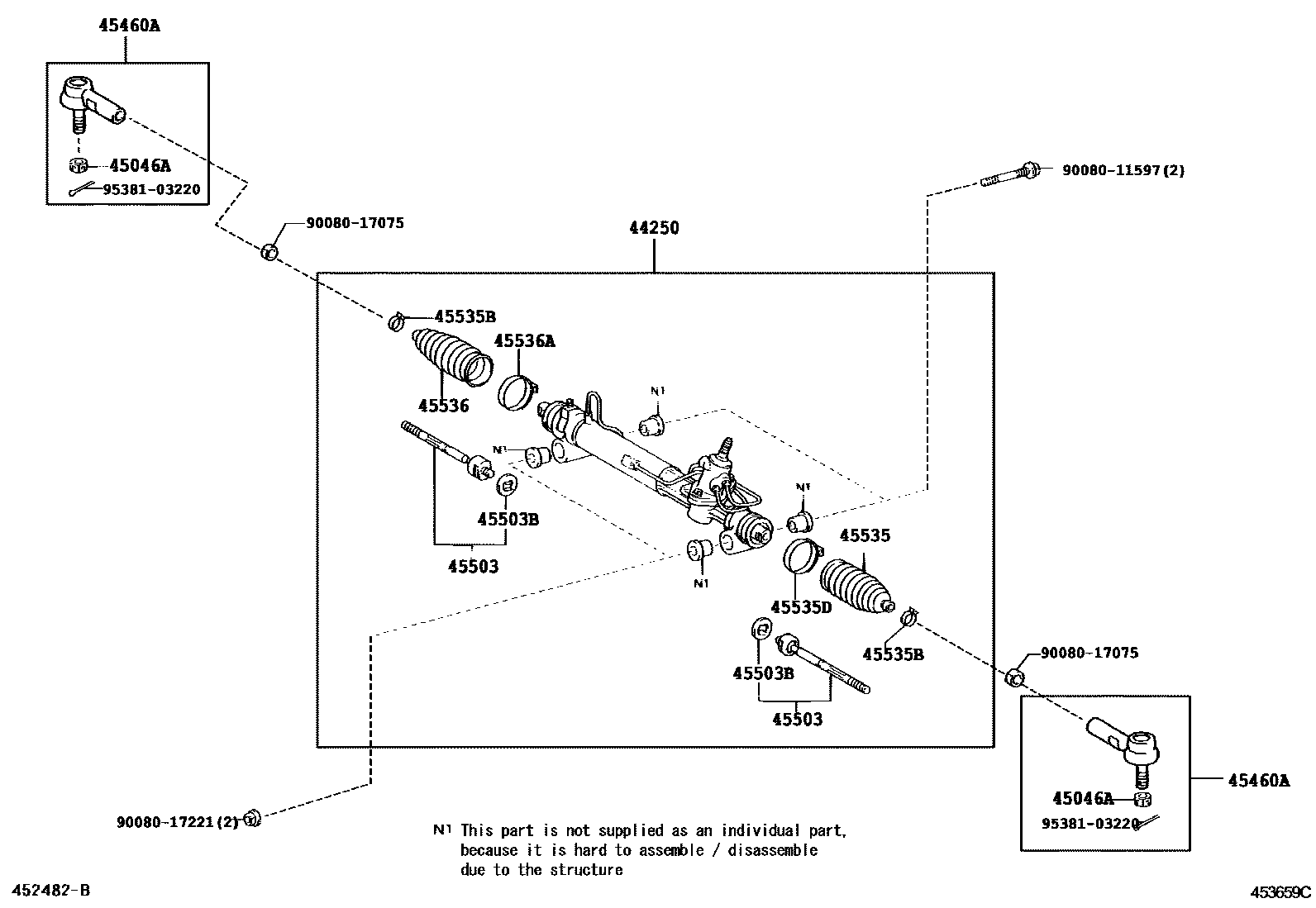 45460A

45046A
95381-03220

90080-17075

44250

90080-11597(2)

45535B
45536A
45536
N1
N1
45503B
45503
N1
N1
45535
45535D
45535B
45503B
45503

90080-17075

45460A
45046A
95381-03220

90080-17221(2)

N1 This part is not supplied as an individual part, because it is hard to assemble / disassemble due to the structure

452482-B
453659C