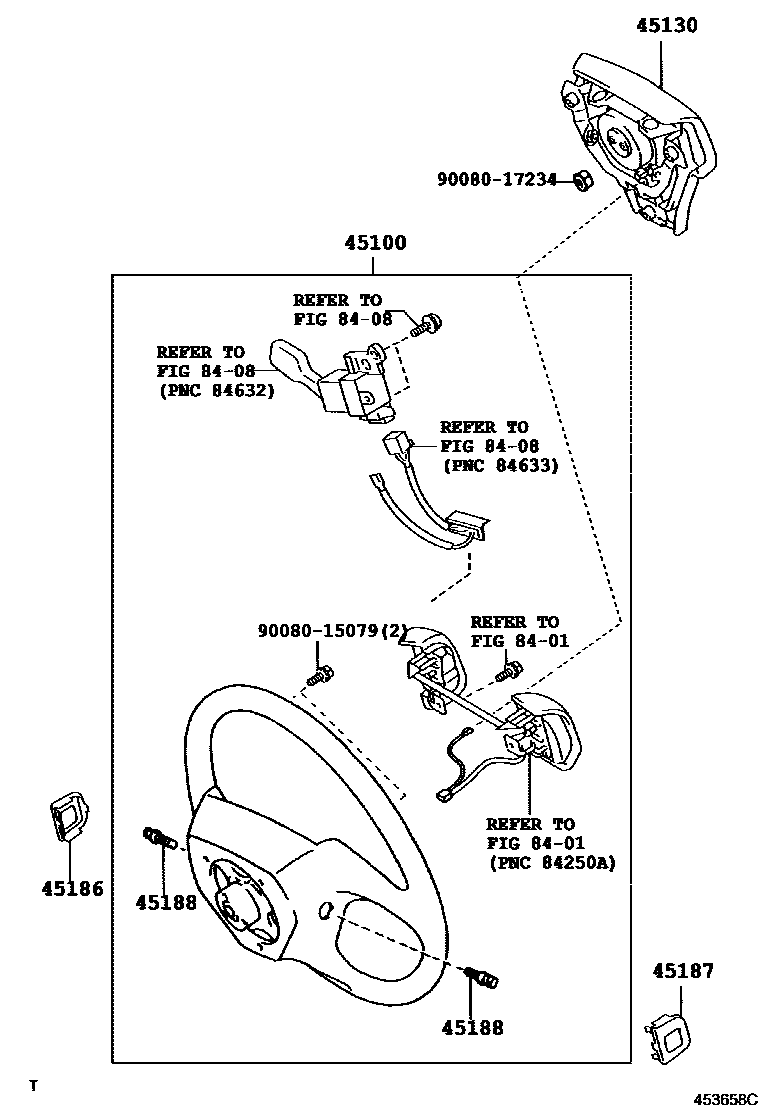 45130

90080-17234

45100

REFER TO
FIG 84-08

REFER TO
FIG 84-08
(PNC 84632)

REFER TO
FIG 84-08
(PNC 84633)

90080-15079(2)

REFER TO
FIG 84-01

REFER TO
FIG 84-01
(PNC 84250A)

45186

45188

45188

45187

T

453658C