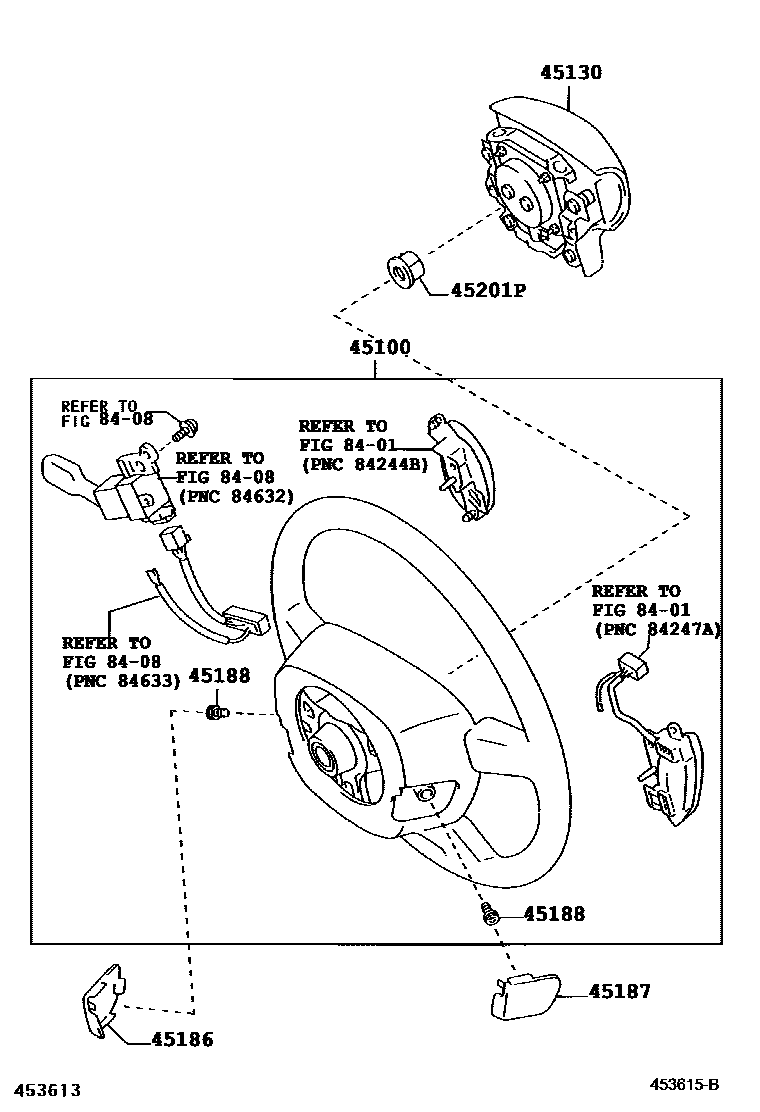 45130

45201P

45100

REFER TO
FIG 84-08

REFER TO
FIG 84-08
(PNC 84632)

REFER TO
FIG 84-01
(PNC 84244B)

REFER TO
FIG 84-01
(PNC 84247A)

REFER TO
FIG 84-08
(PNC 84633)

45188

45188

45187

45186

453613

453615-B