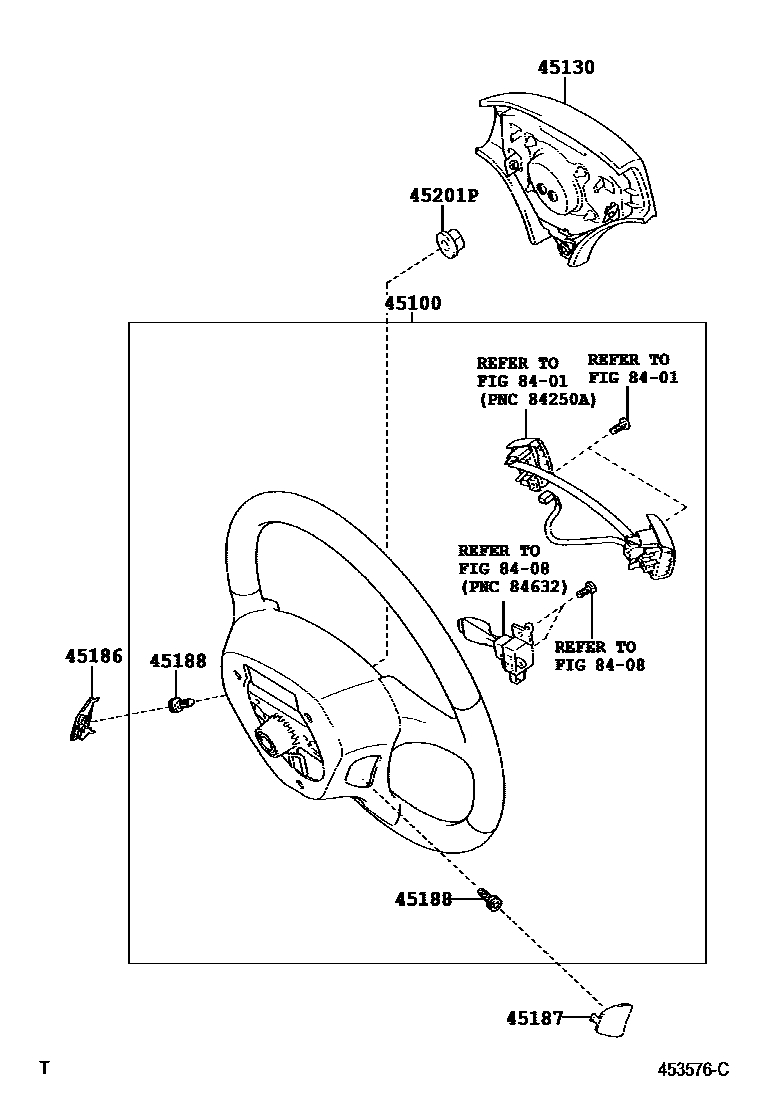 45130

45201P

45100

REFER TO
FIG 84-01
(PNC 84250A)

REFER TO
FIG 84-01

REFER TO
FIG 84-08
(PNC 84632)

REFER TO
FIG 84-08

45186

45188

45188

45187

T

453576-C