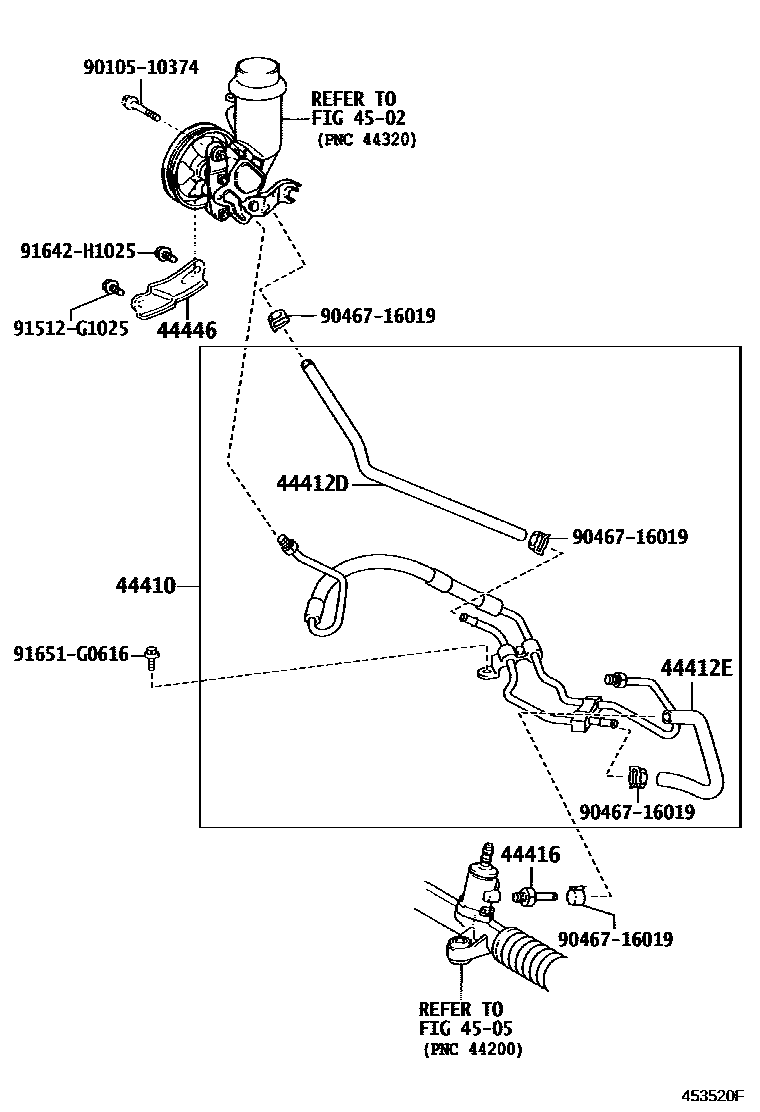 90105-10374

REFER TO
FIG 45-02
(PNC 44320)

91642-H1025

91512-G1025

44446

90467-16019

44412D

90467-16019

44410

91651-G0616

44412E

90467-16019

44416

90467-16019

REFER TO
FIG 45-05
(PNC 44200)

453520F