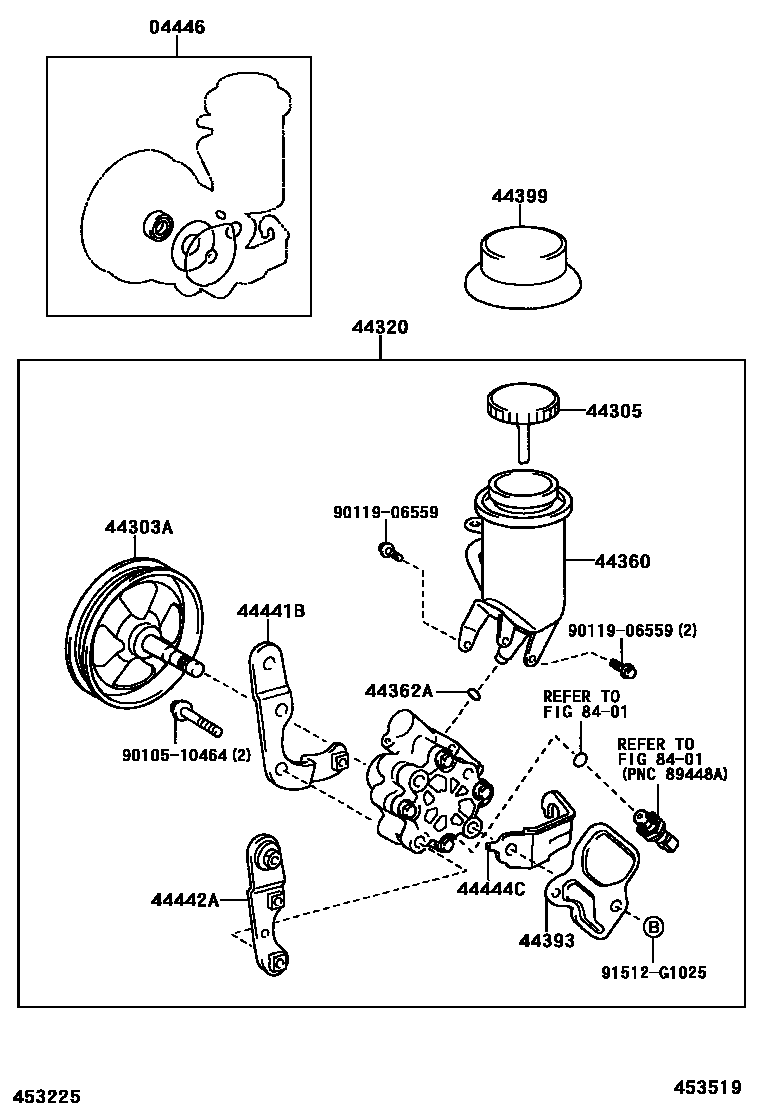 04446

44399

44320

44305

90119-06559

44303A

44360

44441B

90119-06559 (2)

44362A

REFER TO FIG 84-01

REFER TO FIG 84-01 (PNC 89448A)

90105-10464 (2)

44444C

44442A

44393

B

91512-G1025

453225

453519