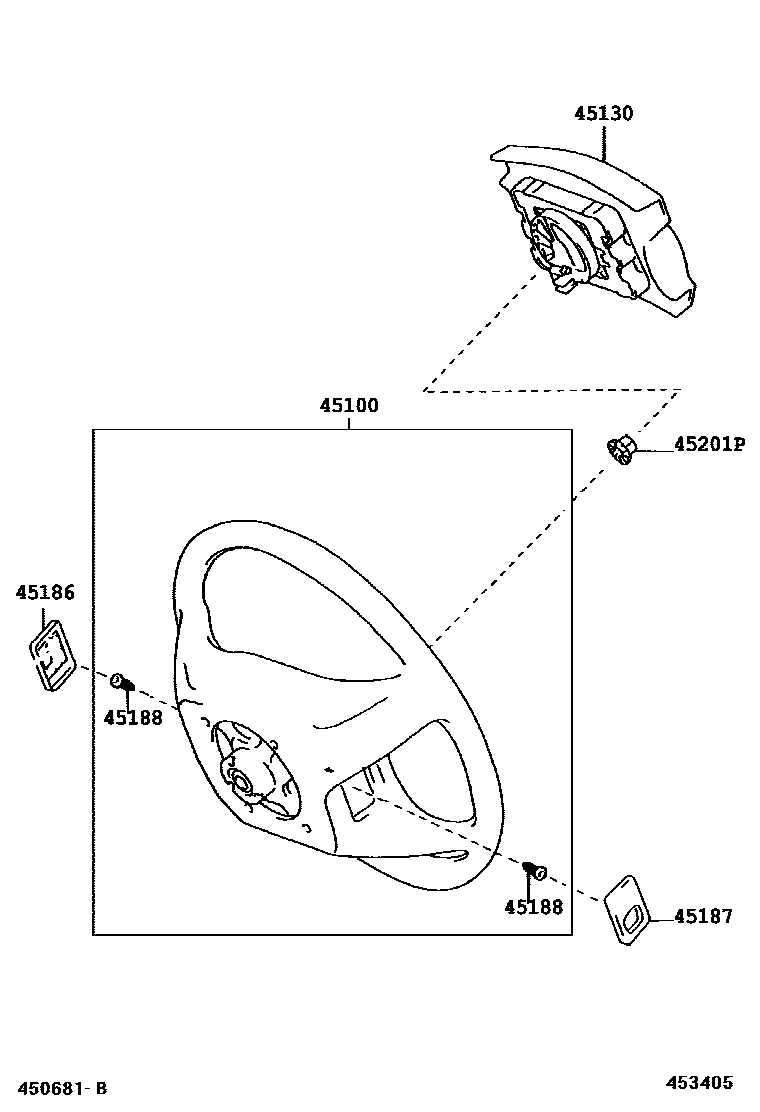 45130

45100

45201P

45186

45188

45188

45187

450681- B

453405