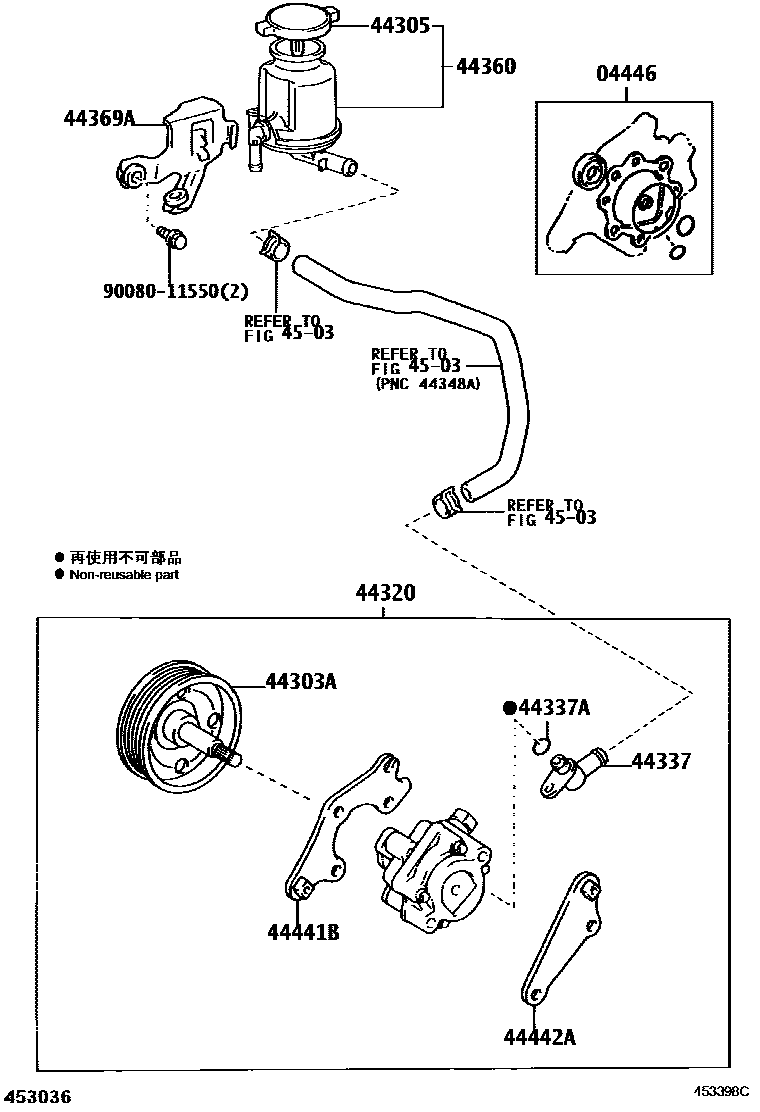 44305
44360
04446
44369A
90080-11550(2)
REFER TO
FIG 45-03
REFER TO
FIG 45-03
(PNC 44348A)
REFER TO
FIG 45-03
● 再使用不可部品
● Non-reusable part
44320
44303A
●44337A
44337
44441B
44442A
453036
453398C