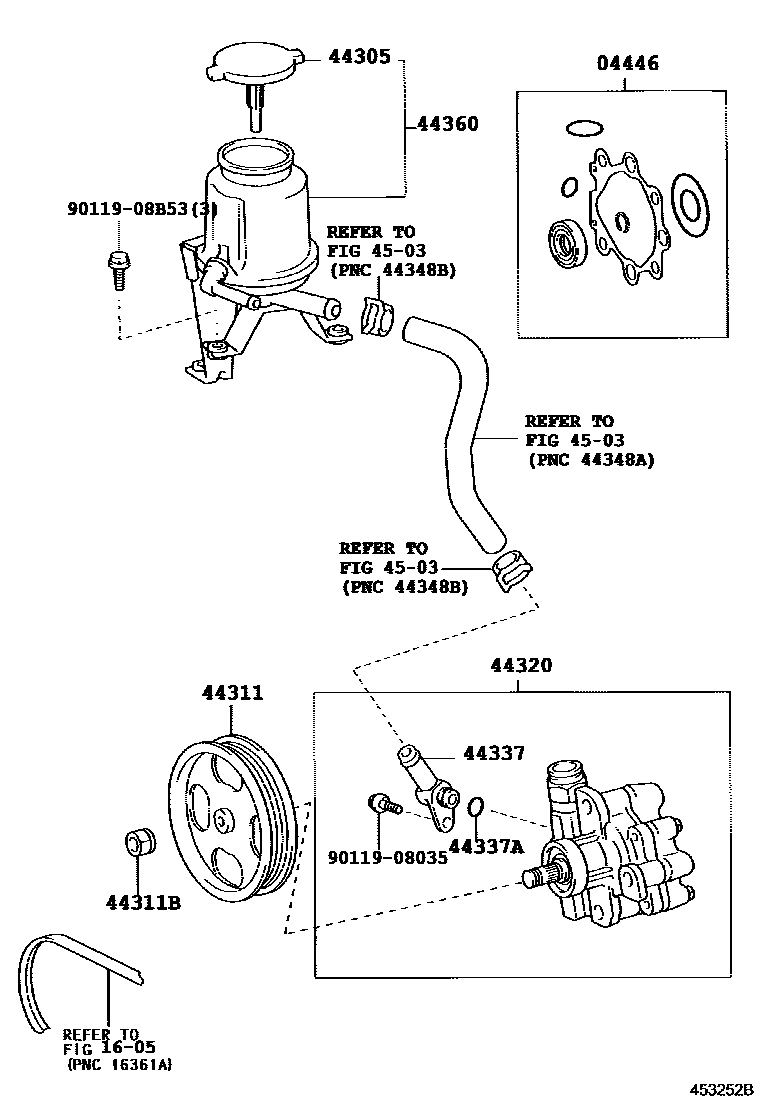 44305

44360

04446

90119-08B53(3)

REFER TO
FIG 45-03
(PNC 44348B)

REFER TO
FIG 45-03
(PNC 44348A)

REFER TO
FIG 45-03
(PNC 44348B)

44320

44311

44337

90119-08035

44337A

44311B

REFER TO
FIG 16-05
(PNC 16361A)

453252B