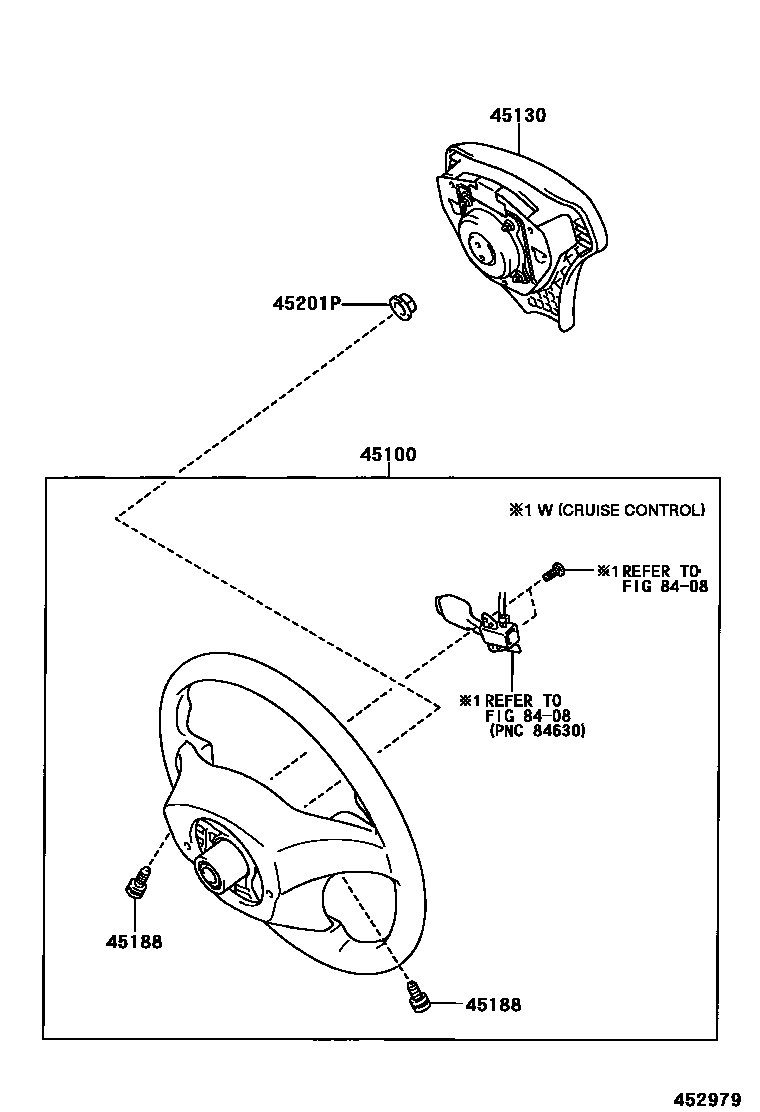 45130

45201P

45100

※1 W (CRUISE CONTROL)

※1 REFER TO FIG 84-08

※1 REFER TO FIG 84-08 (PNC 84630)

45188

45188

452979