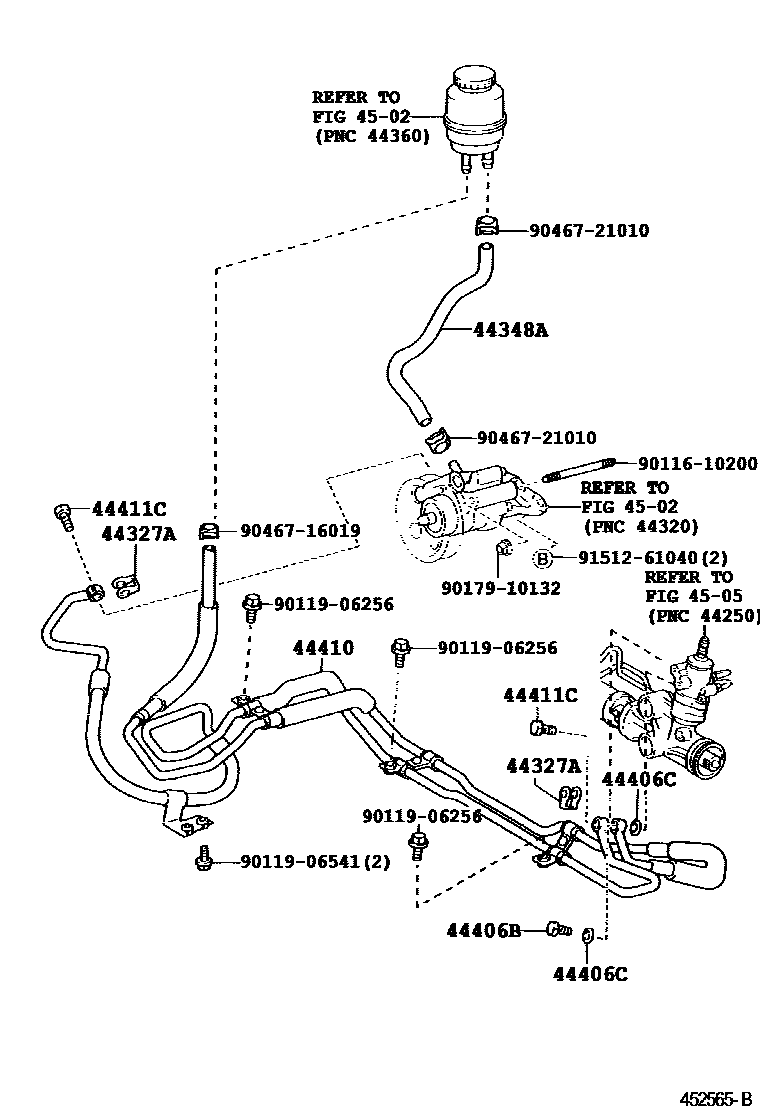 REFER TO
FIG 45-02
(PNC 44360)

90467-21010

44348A

90467-21010

90116-10200

REFER TO
FIG 45-02
(PNC 44320)

44411C

44327A

90467-16019

B 91512-61040(2)

90179-10132

REFER TO
FIG 45-05
(PNC 44250)

90119-06256

44410

90119-06256

44411C

44327A

44406C

90119-06256

90119-06541(2)

44406B

44406C

452565-B