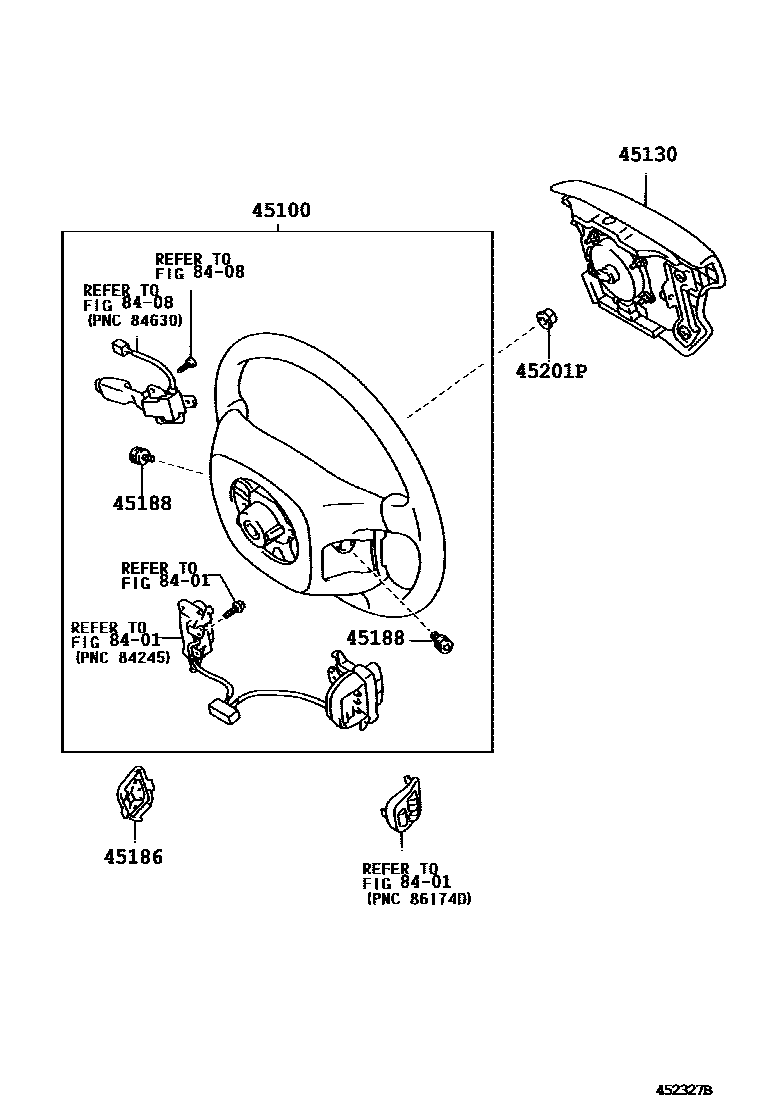 45130

45100

REFER TO
FIG 84-08

REFER TO
FIG 84-08
(PNC 84630)

45201P

45188

REFER TO
FIG 84-01

REFER TO
FIG 84-01
(PNC 84245)

45188

45186

REFER TO
FIG 84-01
(PNC 86174D)

452327B